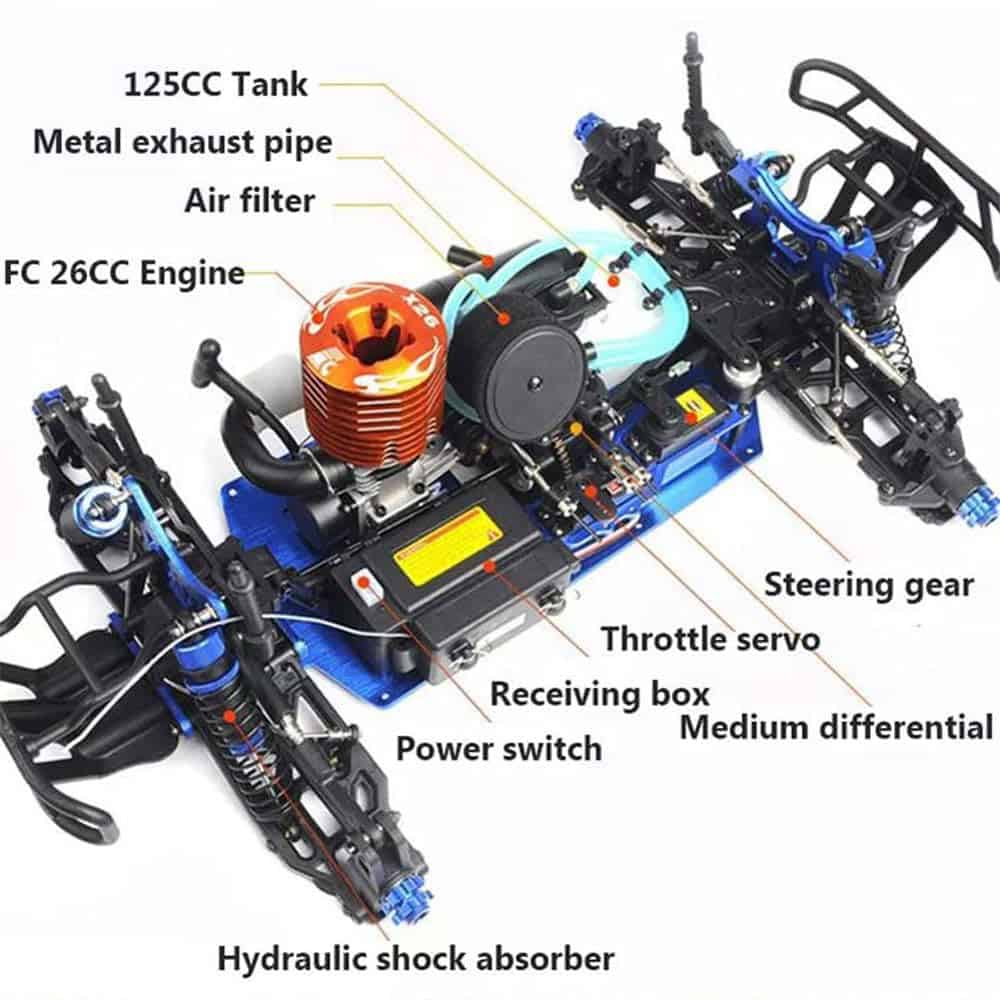 125CC Tank
Metal exhaust pipe
Air filter
FC 26CC Engine
X26
Steering gear
Throttle servo
Receiving box
Medium differential
Power switch
Hydraulic shock absorber