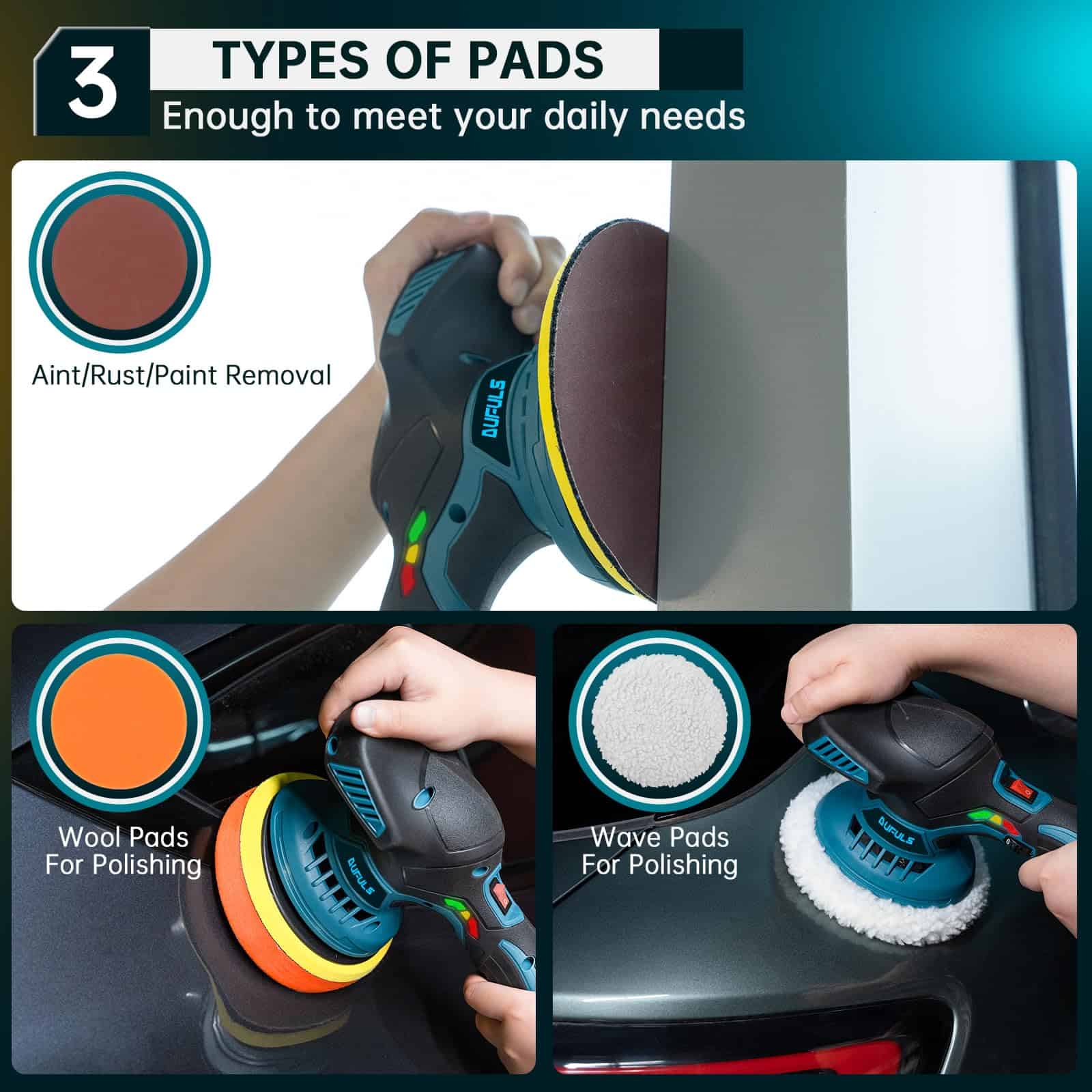 3 TYPES OF PADS
Enough to meet your daily needs

Aint/Rust/Paint Removal

DUFULS

Wool Pads
For Polishing

DUFULS

Wave Pads
For Polishing

DUFULS