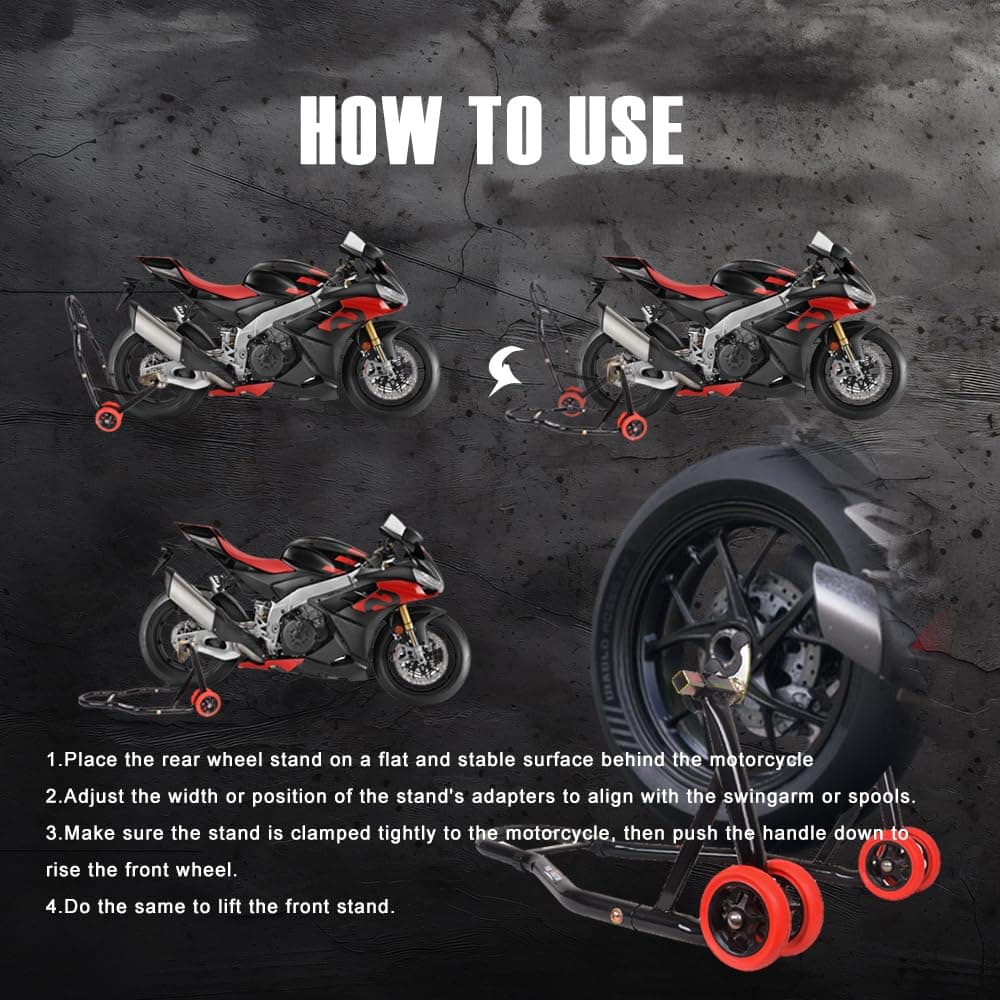 HOW TO USE

1.Place the rear wheel stand on a flat and stable surface behind the motorcycle

2.Adjust the width or position of the stand's adapters to align with the swingarm or spools.

3.Make sure the stand is clamped tightly to the motorcycle, then push the handle down to rise the front wheel.

4.Do the same to lift the front stand.