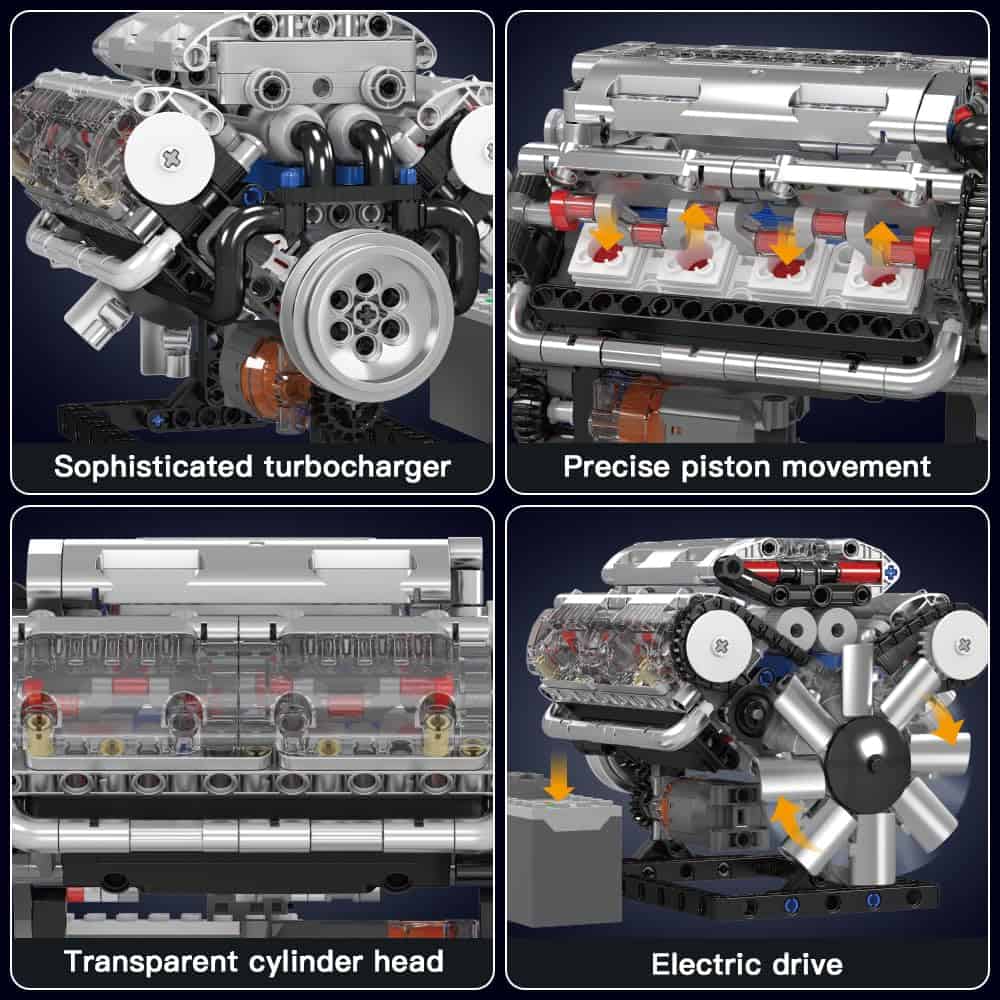 Sophisticated turbocharger

Precise piston movement

Transparent cylinder head

Electric drive