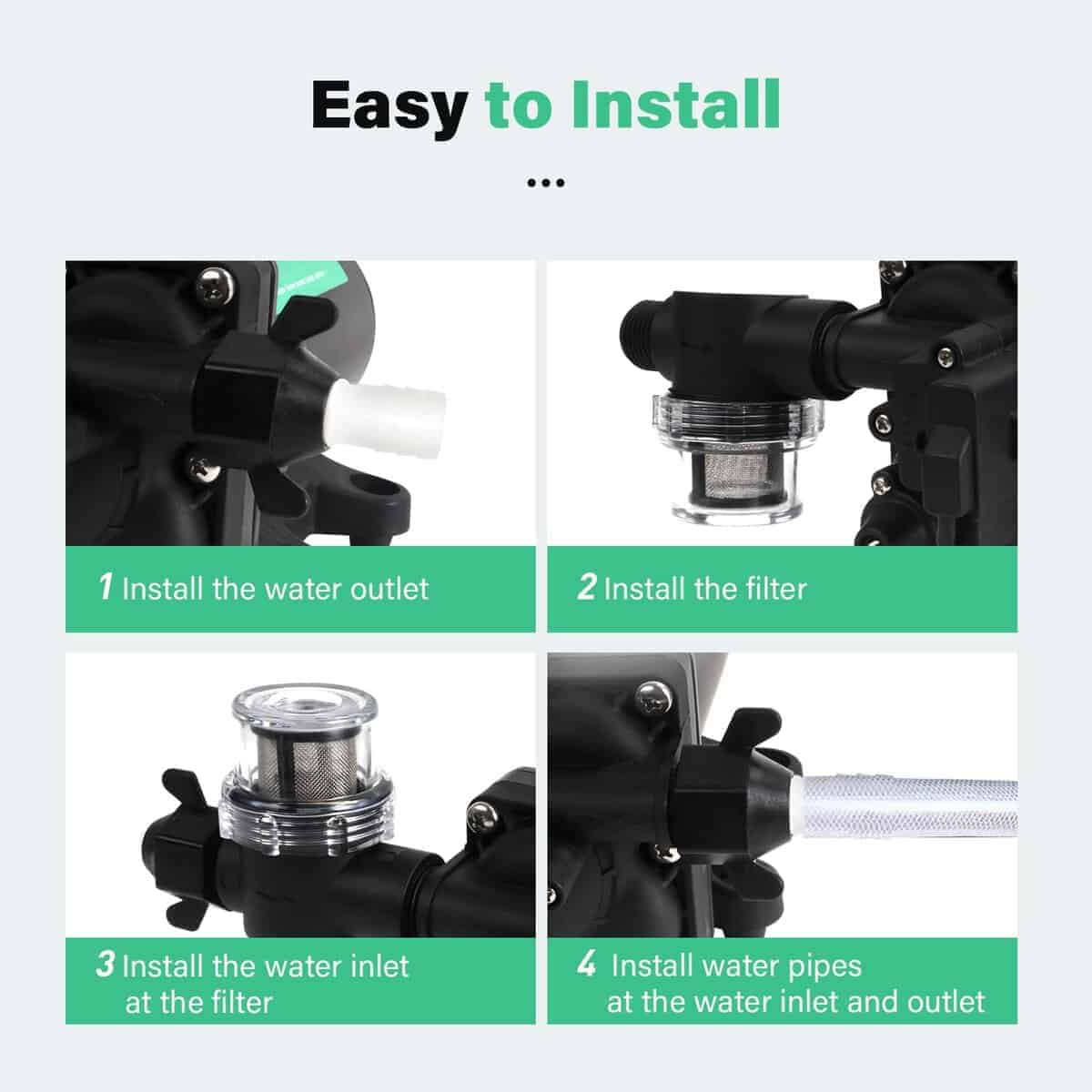 Easy to Install

...

1 Install the water outlet

2 Install the filter

3 Install the water inlet at the filter

4 Install water pipes at the water inlet and outlet