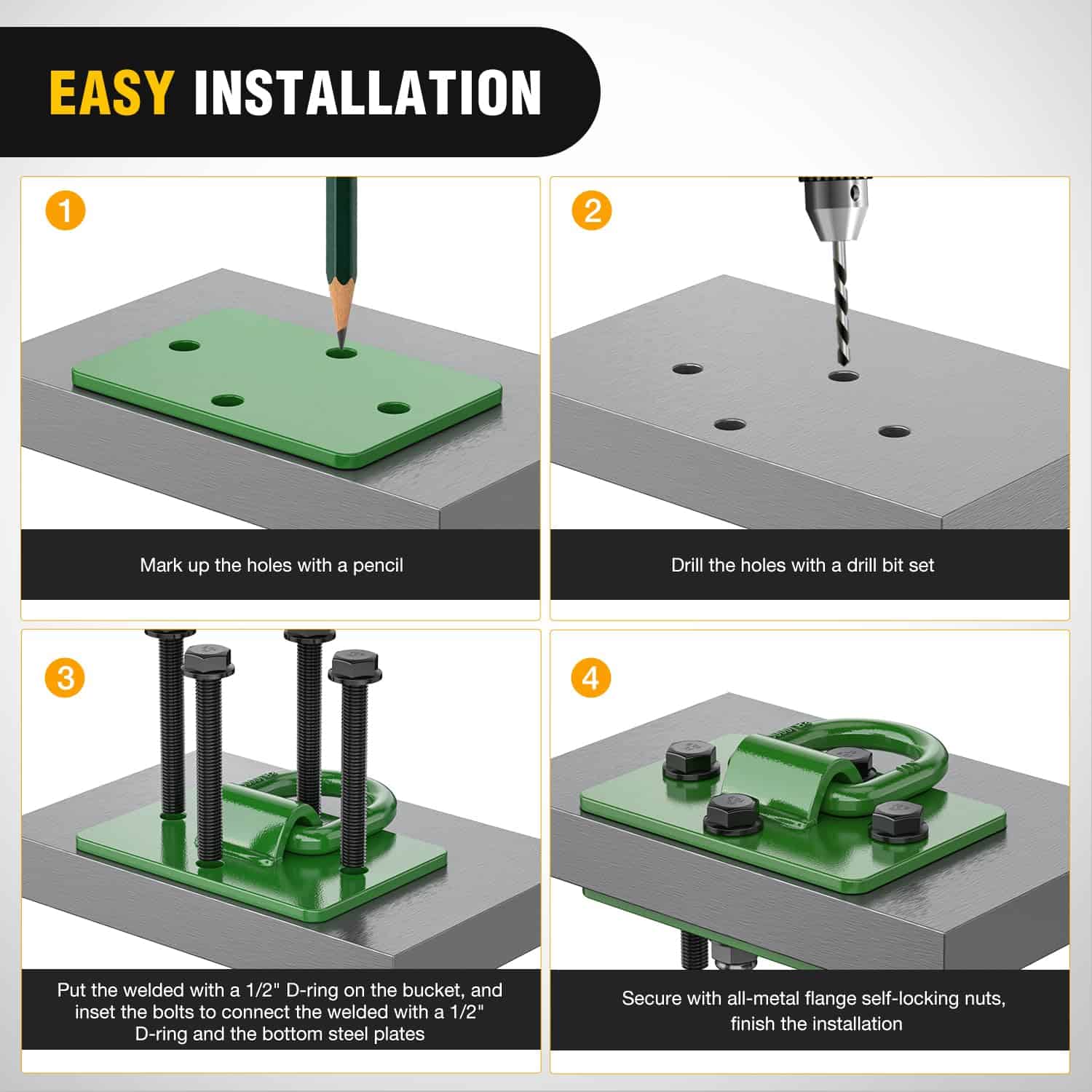 EASY INSTALLATION

1

Mark up the holes with a pencil

2

Drill the holes with a drill bit set

3

Put the welded with a 1/2" D-ring on the bucket, and inset the bolts to connect the welded with a 1/2" D-ring and the bottom steel plates

4

Secure with all-metal flange self-locking nuts, finish the installation