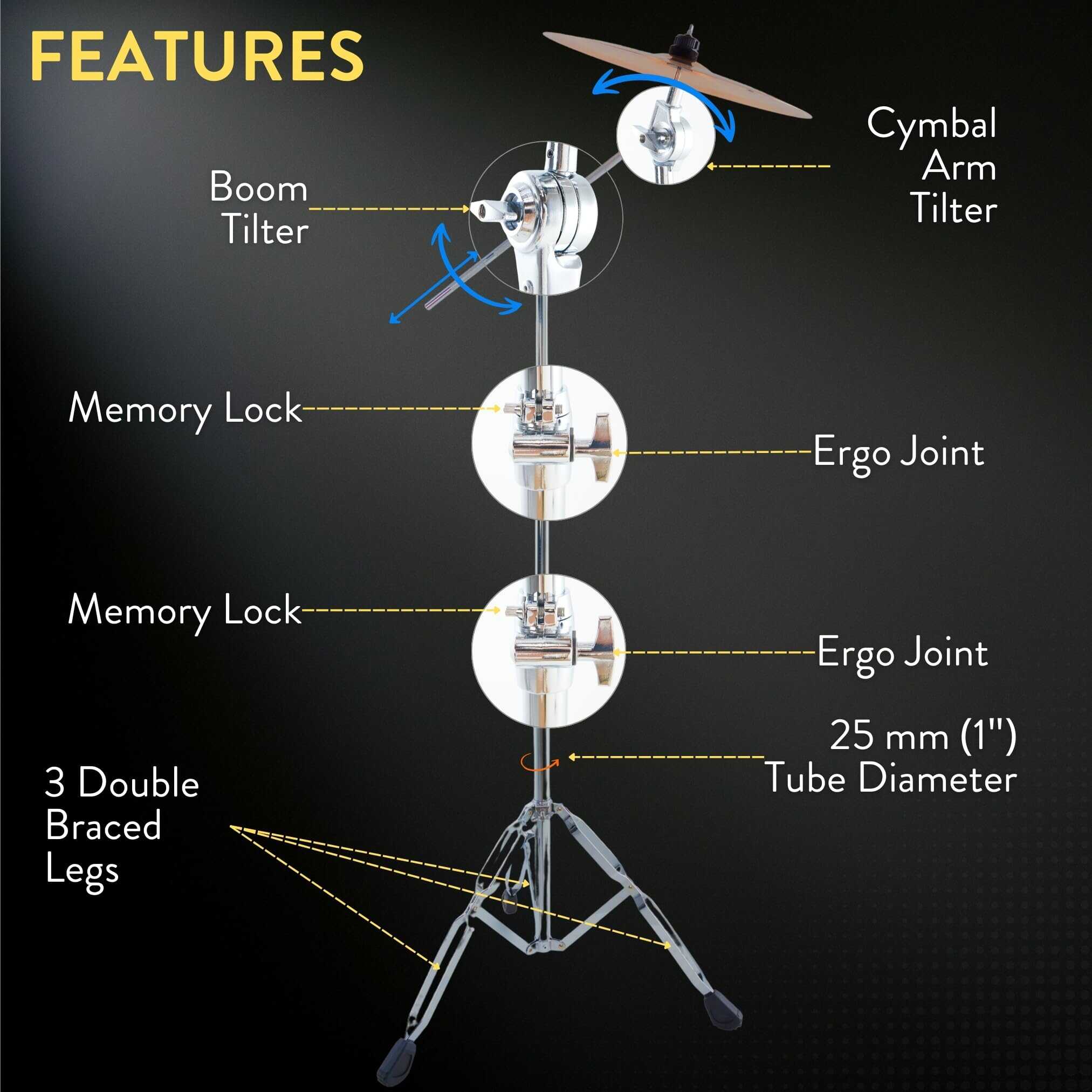 FEATURES

Cymbal Arm Tilter

Boom Tilter

Memory Lock

Ergo Joint

Memory Lock

Ergo Joint

25 mm (1") Tube Diameter

3 Double Braced Legs