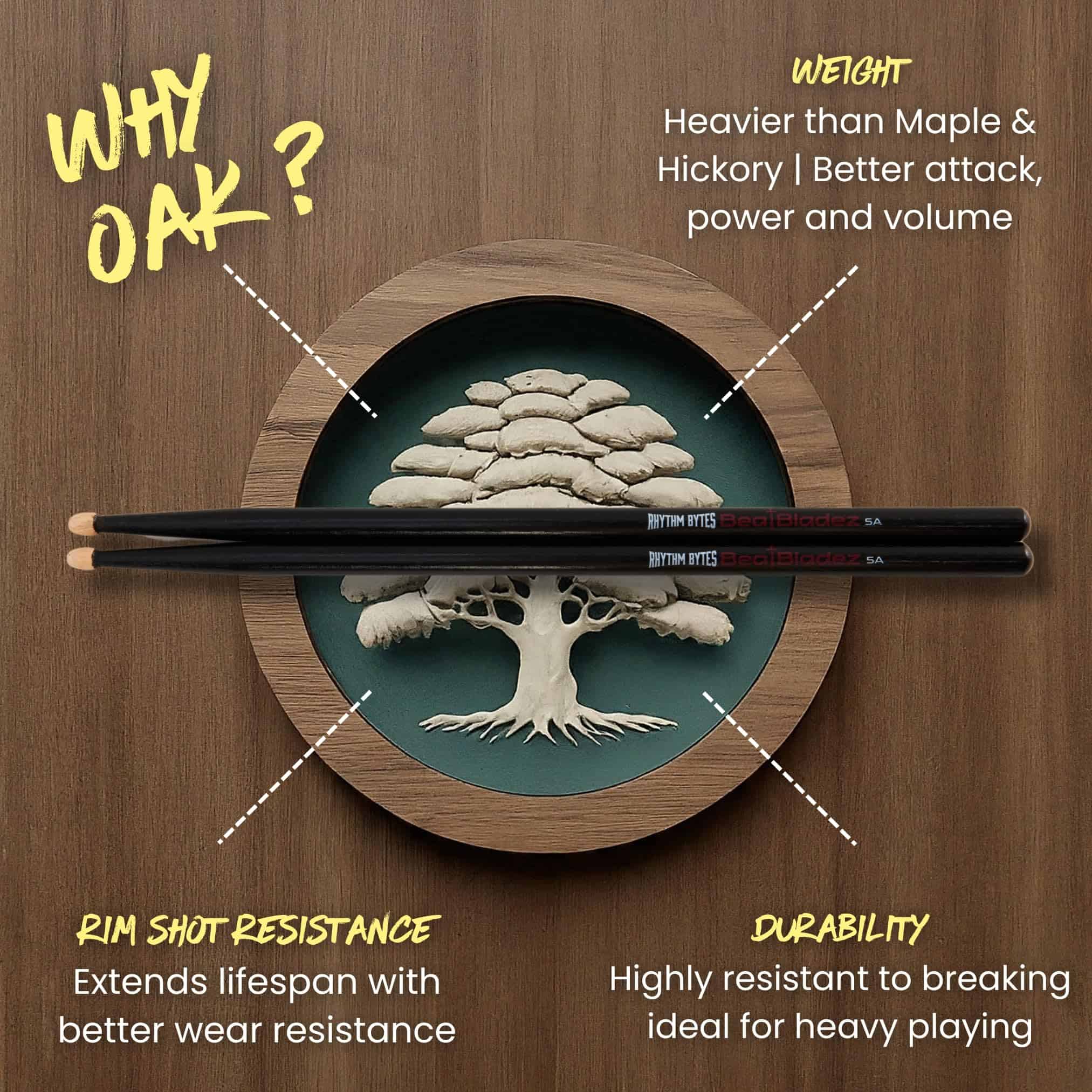 WHY OAK ?

WEIGHT
Heavier than Maple & Hickory | Better attack, power and volume

RHYTHM BYTES BeatBladez 5A

RHYTHM BYTES BeatBladez 5A

RIM SHOT RESISTANCE
Extends lifespan with better wear resistance

DURABILITY
Highly resistant to breaking ideal for heavy playing