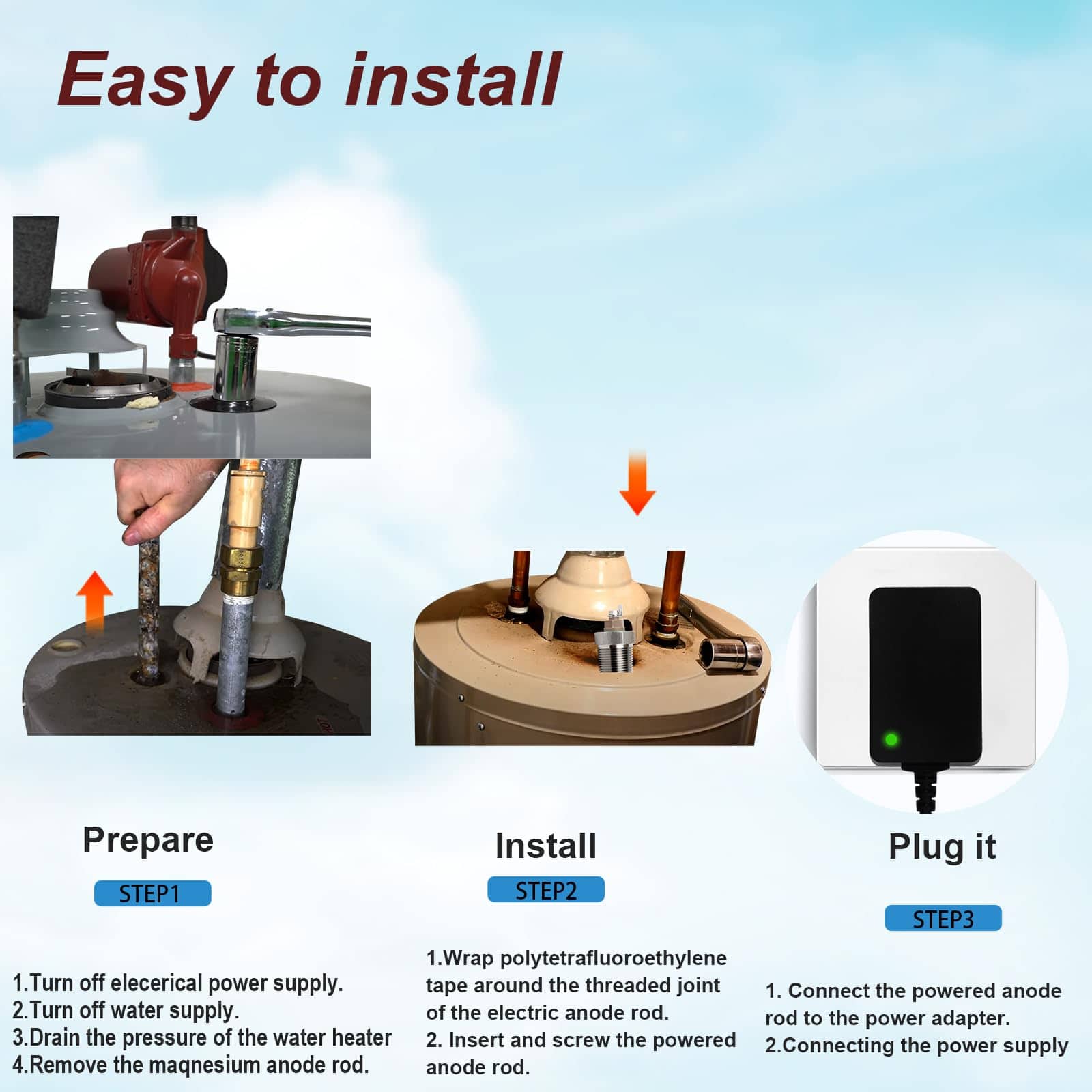 Easy to install

HOT

Prepare

STEP1

1.Turn off elecerical power supply.
2.Turn off water supply.
3.Drain the pressure of the water heater
4.Remove the maqnesium anode rod.

Install

STEP2

1.Wrap polytetrafluoroethylene tape around the threaded joint of the electric anode rod.
2. Insert and screw the powered anode rod.

Plug it

STEP3

1. Connect the powered anode rod to the power adapter.
2.Connecting the power supply