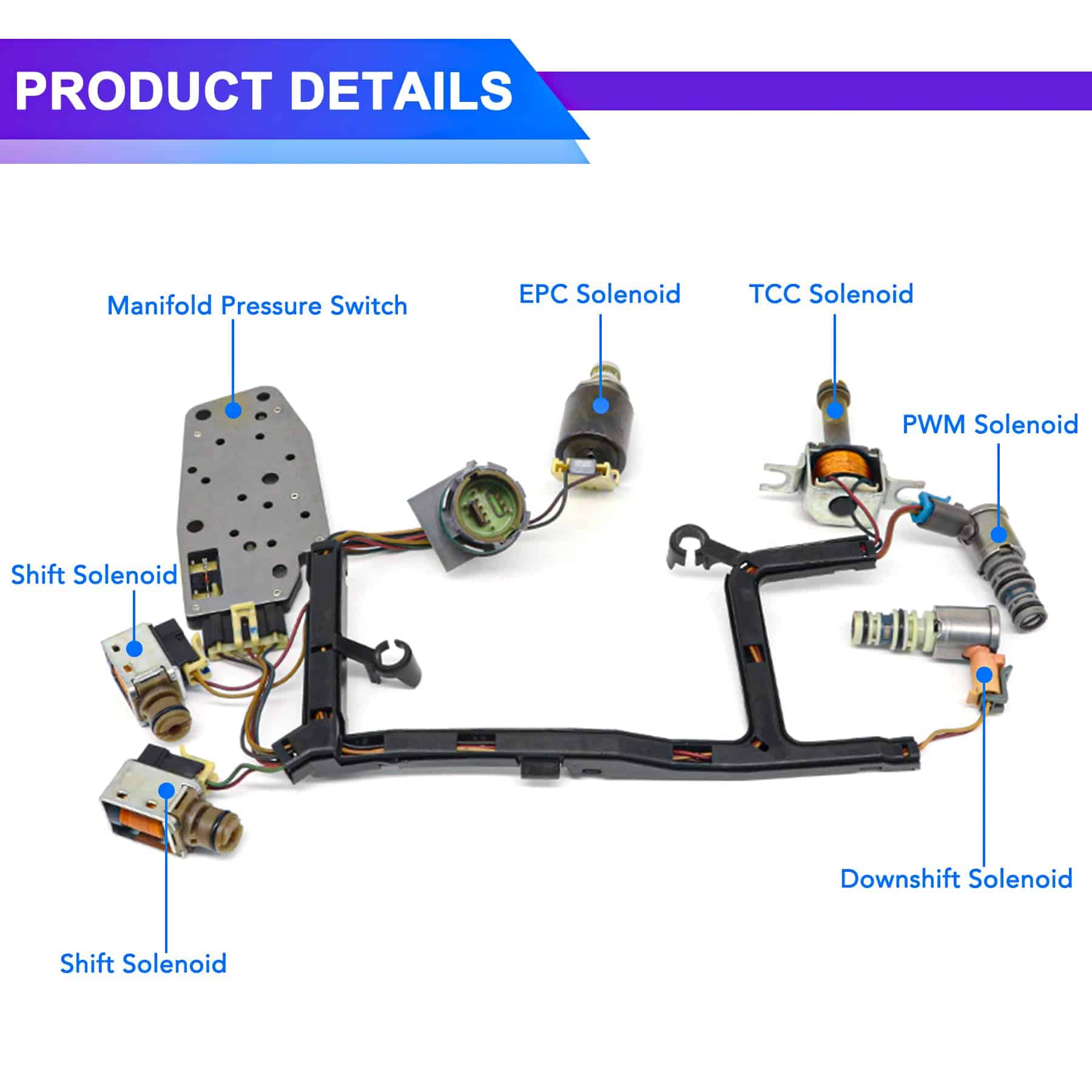 PRODUCT DETAILS

Manifold Pressure Switch

EPC Solenoid

TCC Solenoid

PWM Solenoid

Shift Solenoid

Downshift Solenoid

Shift Solenoid