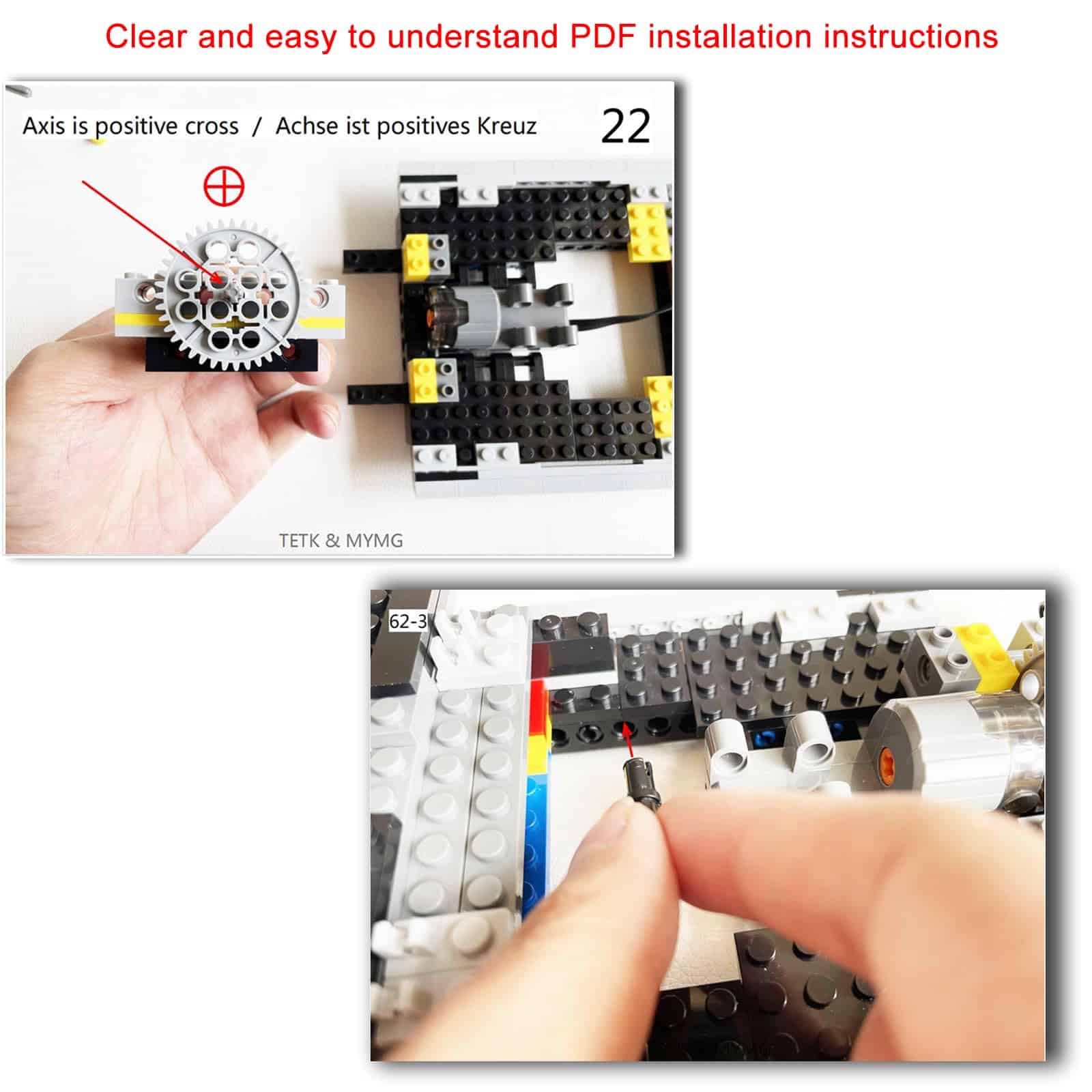 Clear and easy to understand PDF installation instructions

Axis is positive cross / Achse ist positives Kreuz

22

TETK & MYMG

62-3