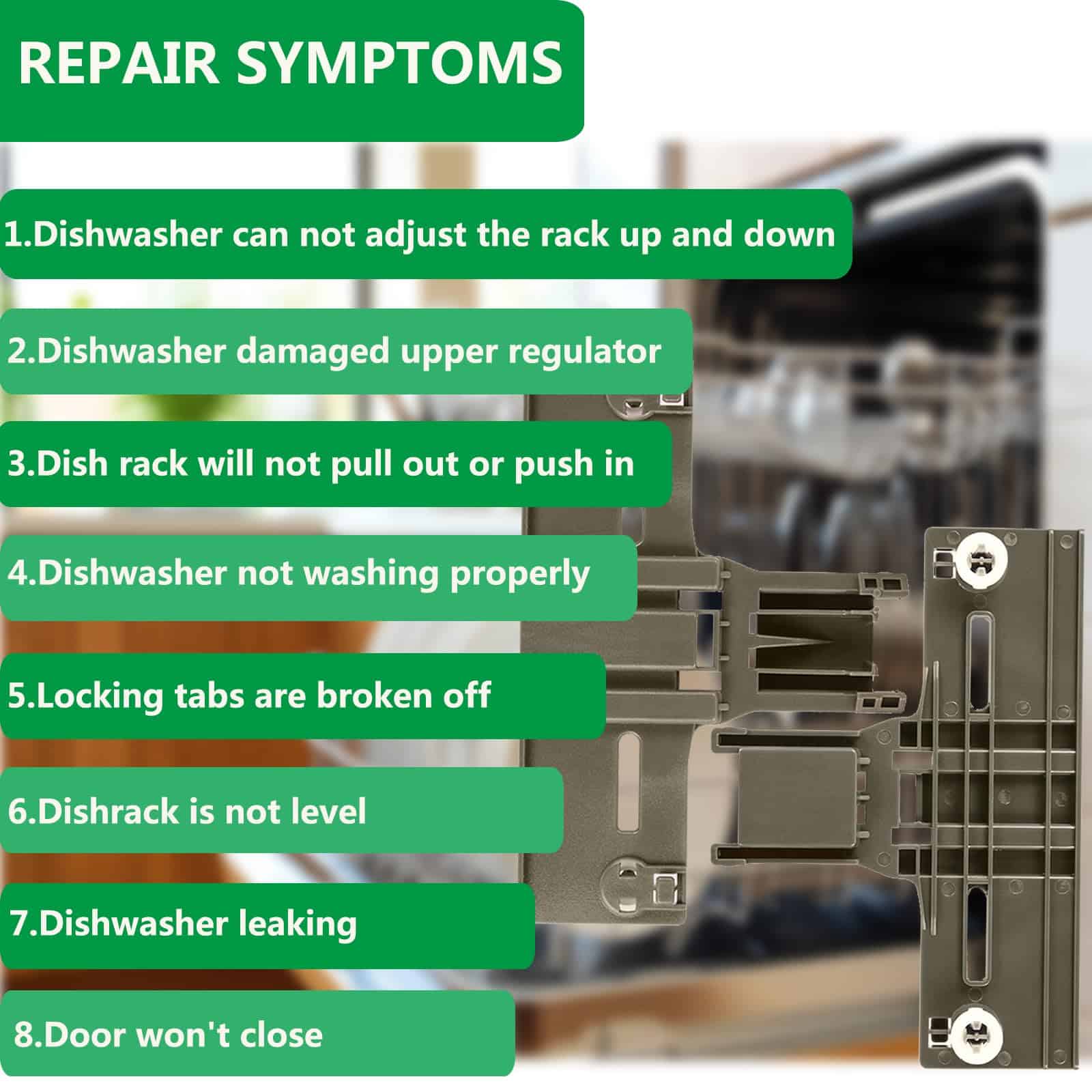 REPAIR SYMPTOMS

1.Dishwasher can not adjust the rack up and down

2.Dishwasher damaged upper regulator

3.Dish rack will not pull out or push in

4.Dishwasher not washing properly

5.Locking tabs are broken off

6.Dishrack is not level

7.Dishwasher leaking

8.Door won't close