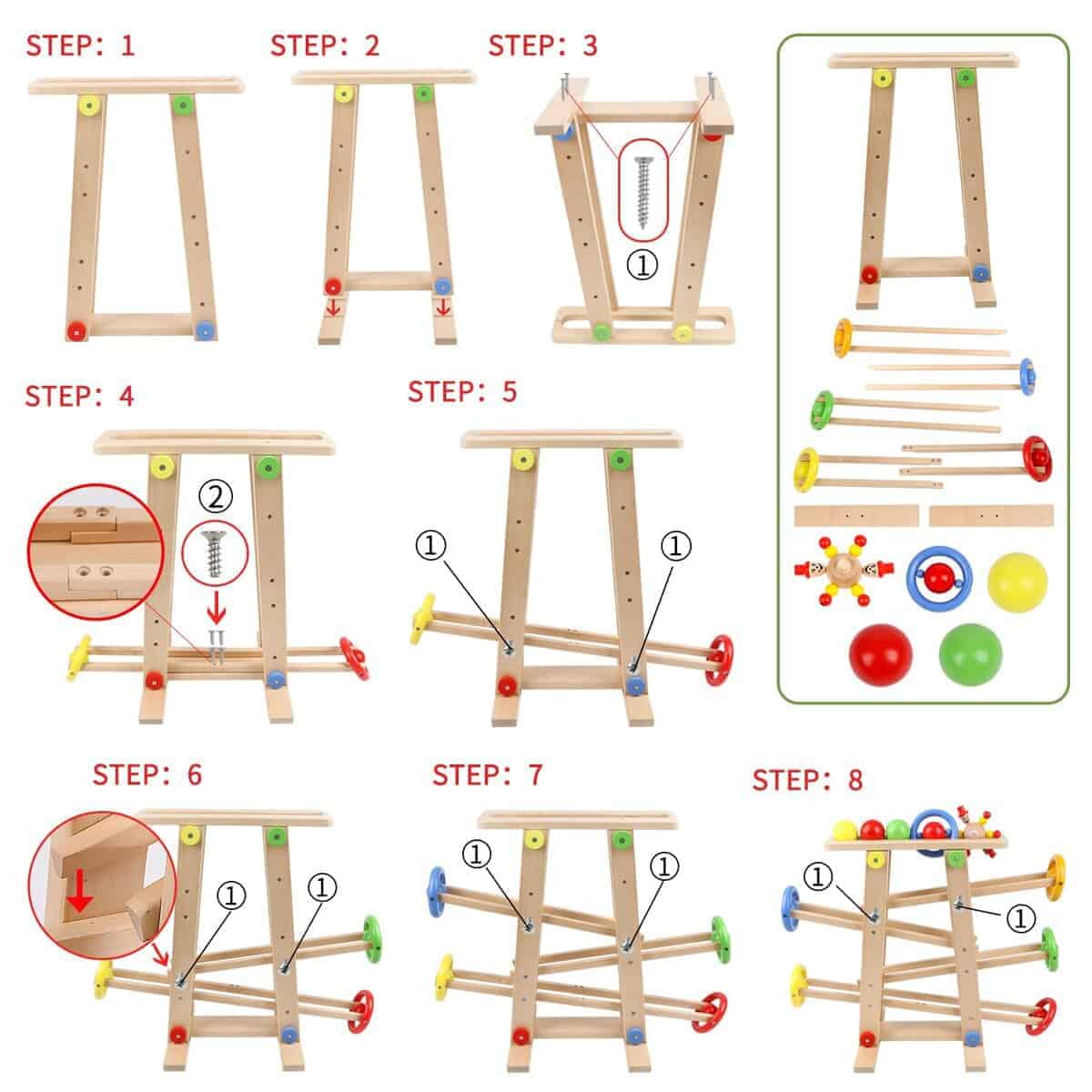 STEP: 1

STEP: 2

STEP: 3

①

STEP: 4

②

STEP: 5

①

①

STEP: 6

①

①

STEP: 7

①

①

STEP: 8

①

①