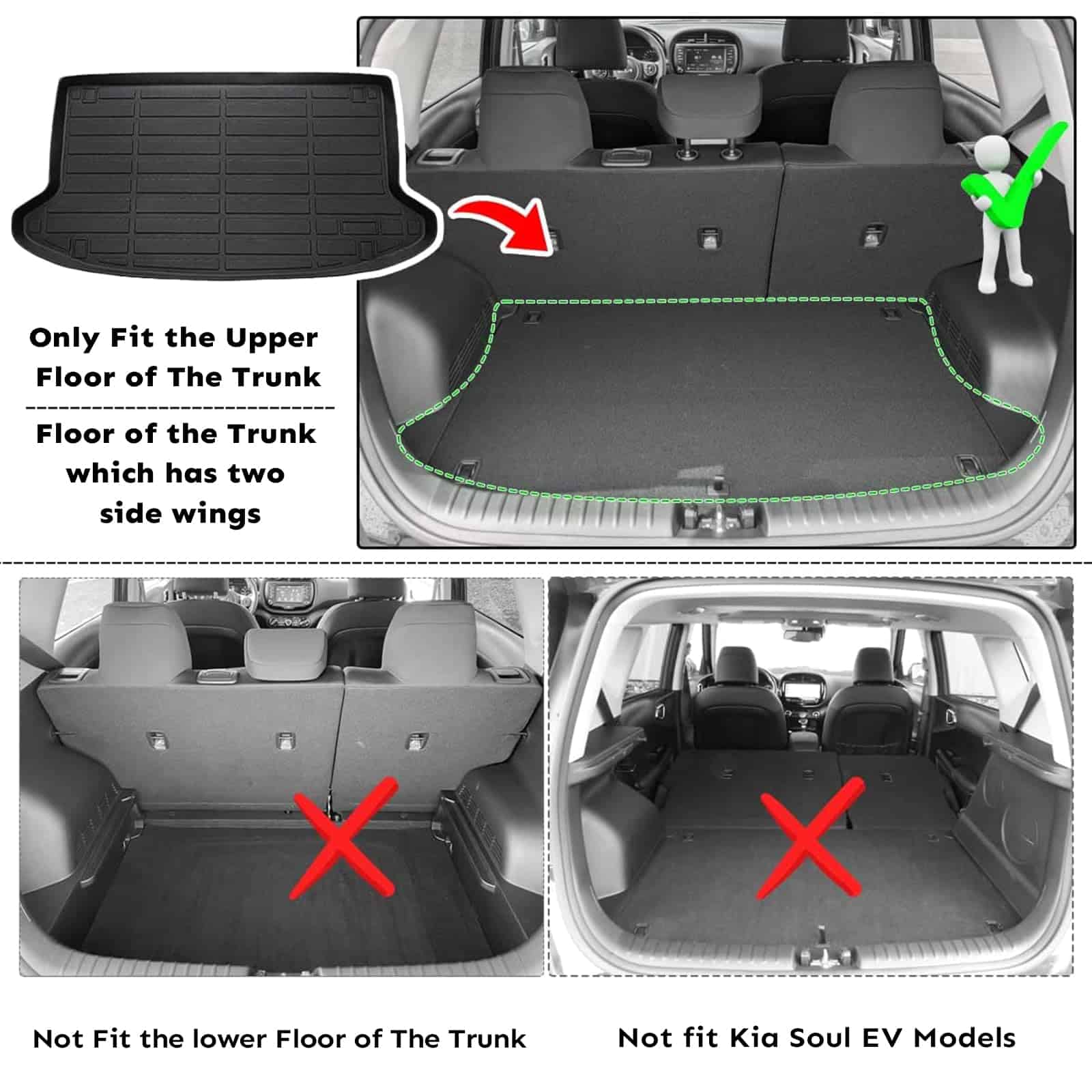 Only Fit the Upper Floor of The Trunk

Floor of the Trunk which has two side wings

Not Fit the lower Floor of The Trunk

Not fit Kia Soul EV Models