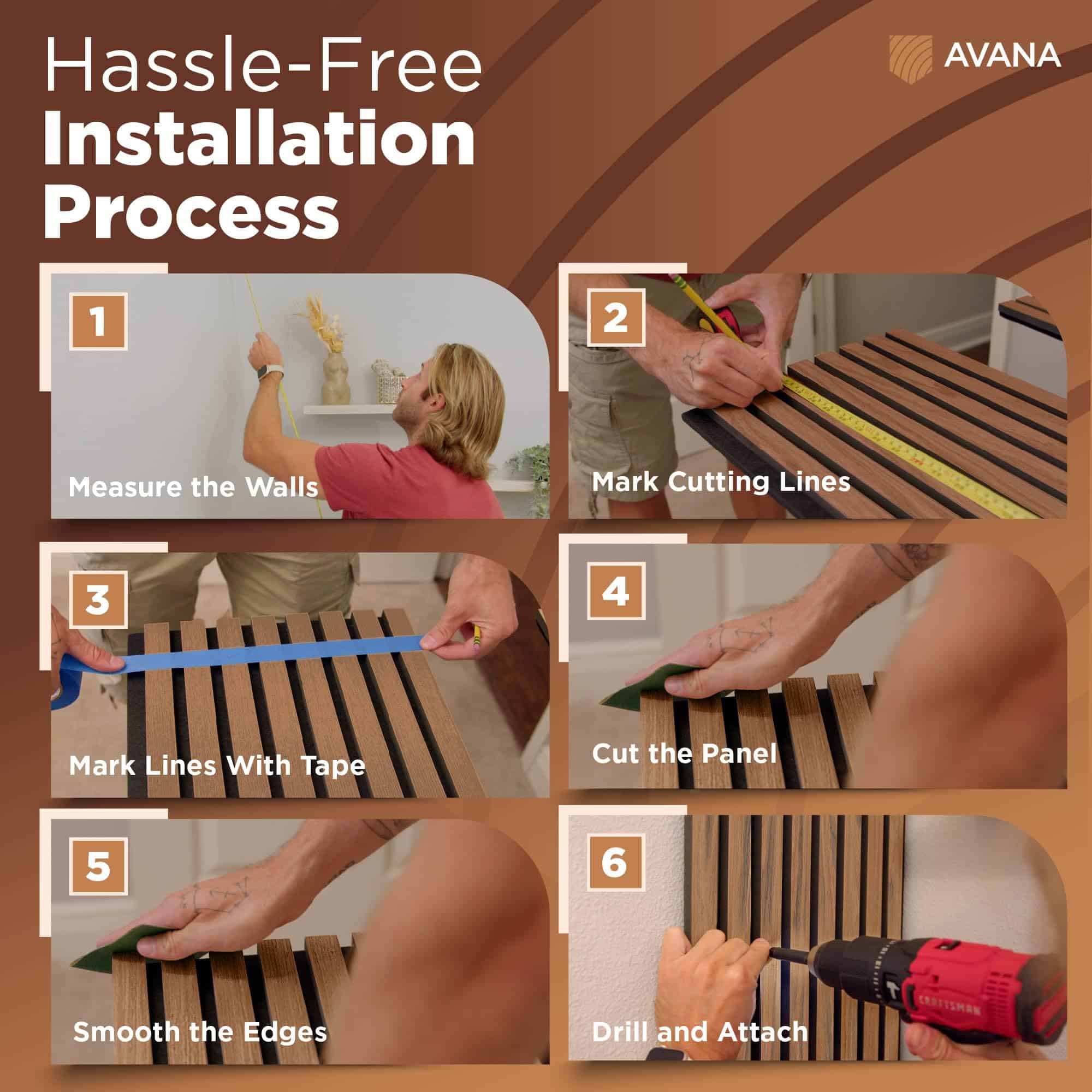 Hassle-Free
Installation
Process

AVANA

1
Measure the Walls

2
Mark Cutting Lines

3
Mark Lines With Tape

4
Cut the Panel

5
Smooth the Edges

6
Drill and Attach

CRAFTSMAN