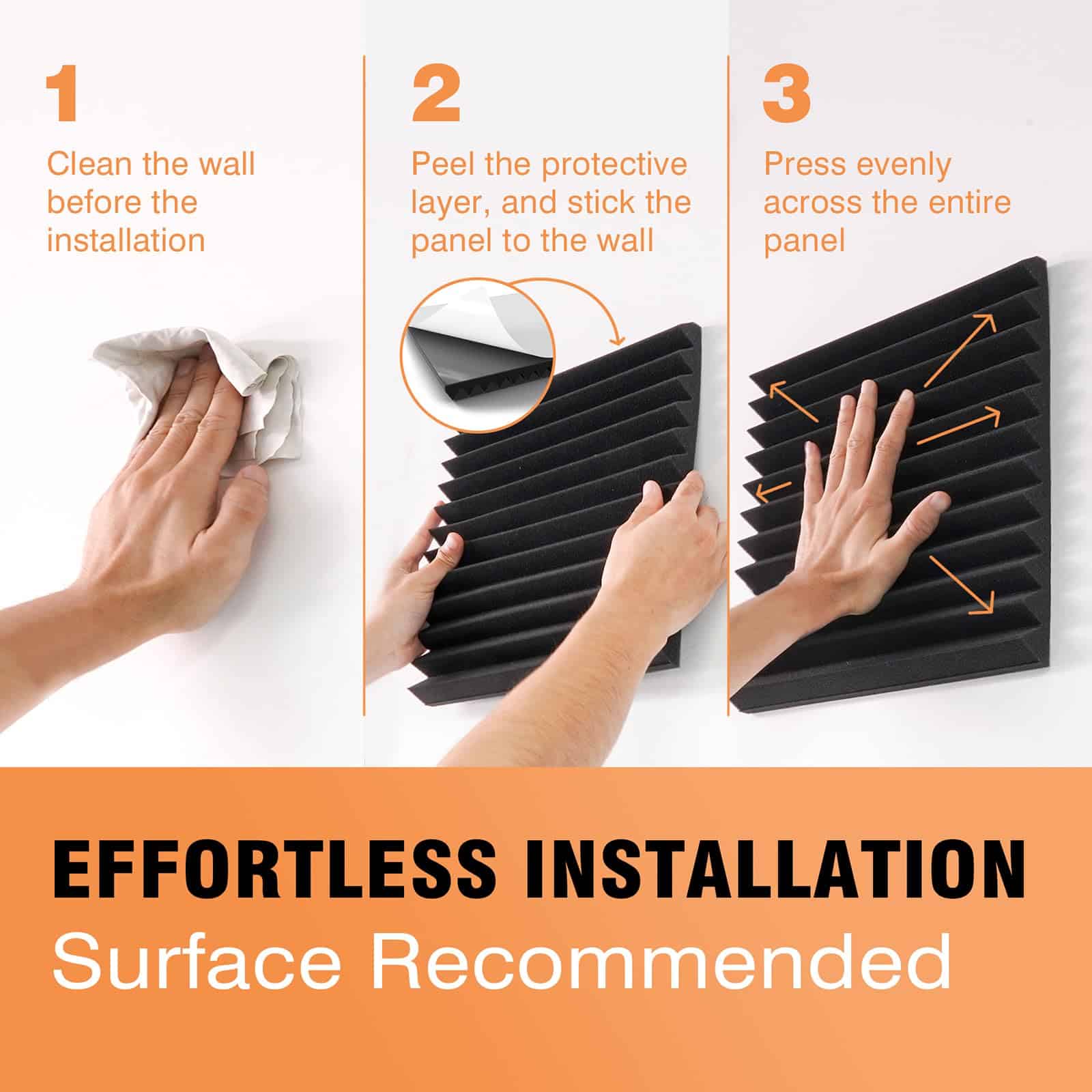 1

Clean the wall before the installation

2

Peel the protective layer, and stick the panel to the wall

3

Press evenly across the entire panel

EFFORTLESS INSTALLATION

Surface Recommended