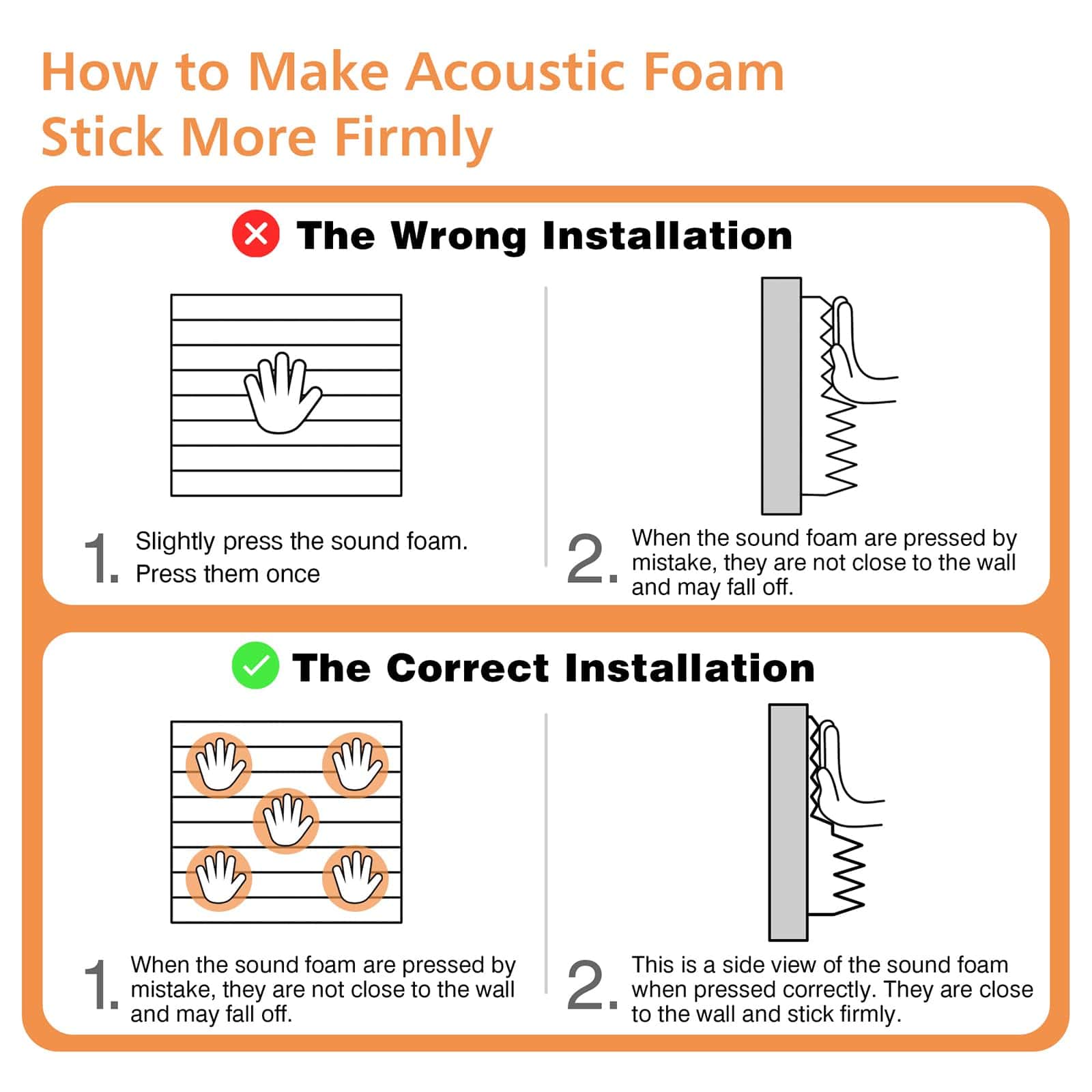 How to Make Acoustic Foam Stick More Firmly

The Wrong Installation

1. Slightly press the sound foam. Press them once

2. When the sound foam are pressed by mistake, they are not close to the wall and may fall off.

The Correct Installation

1. When the sound foam are pressed by mistake, they are not close to the wall and may fall off.

2. This is a side view of the sound foam when pressed correctly. They are close to the wall and stick firmly.