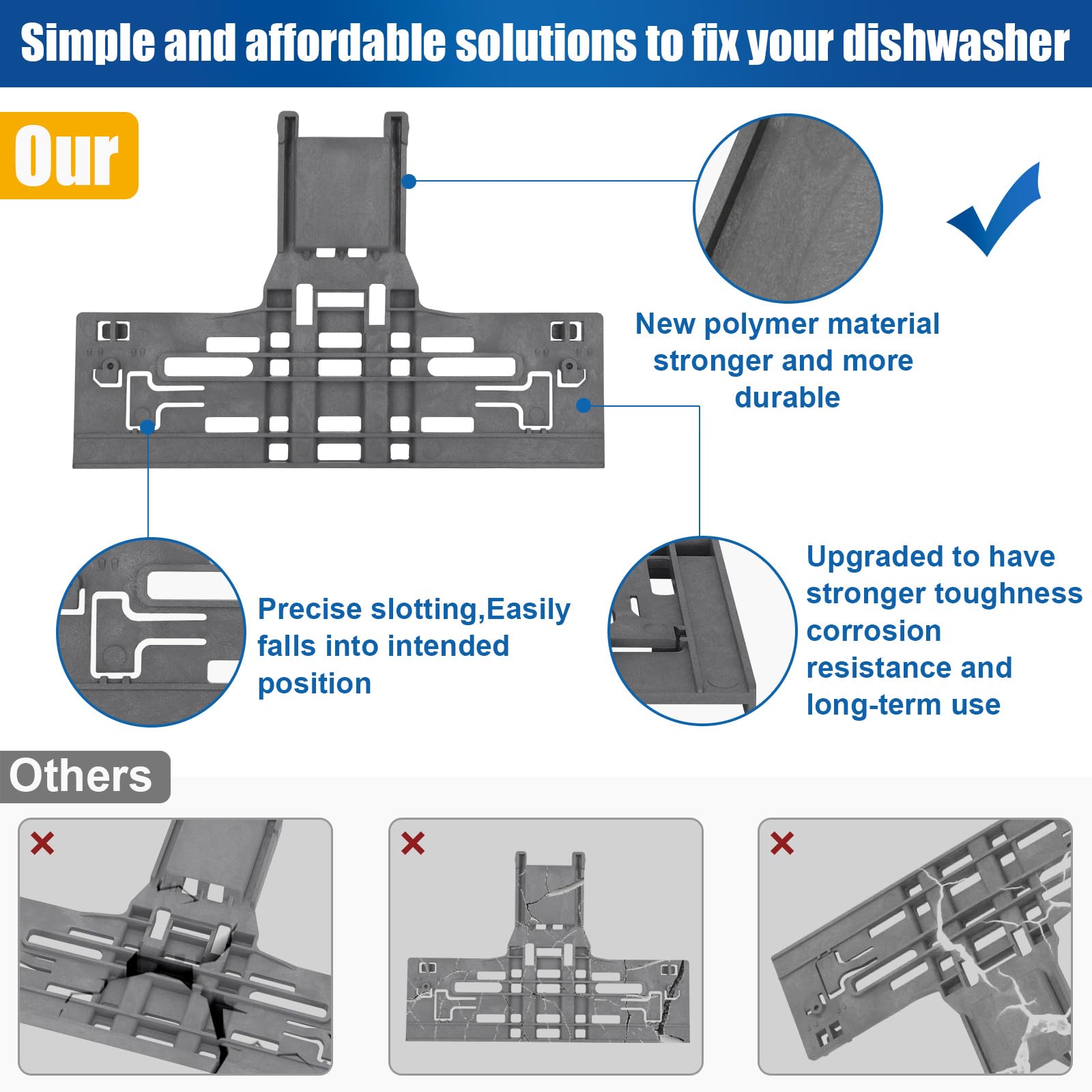 Simple and affordable solutions to fix your dishwasher

Our

New polymer material stronger and more durable

Precise slotting,Easily falls into intended position

Upgraded to have stronger toughness corrosion resistance and long-term use

Others