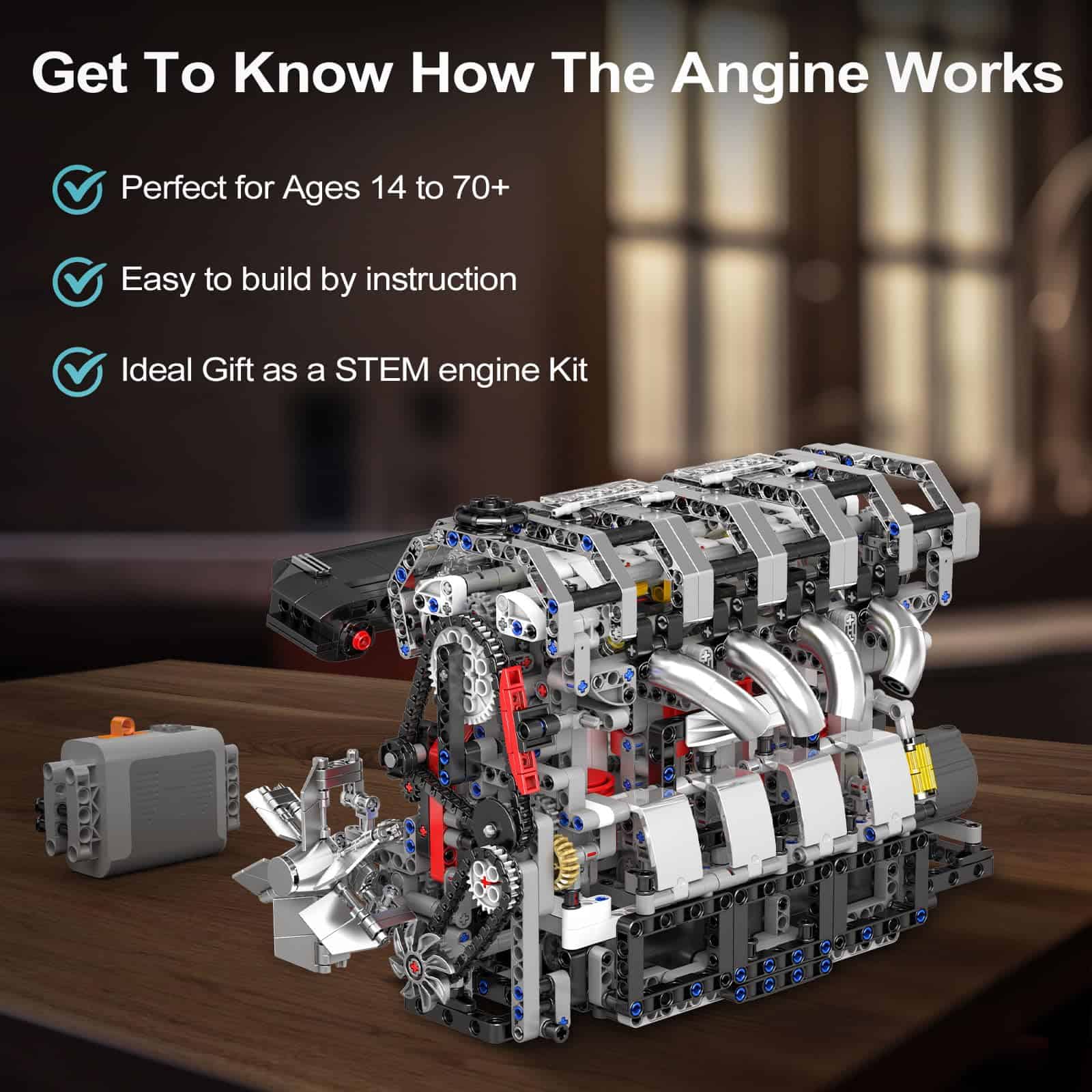 Get To Know How The Angine Works

Perfect for Ages 14 to 70+

Easy to build by instruction

Ideal Gift as a STEM engine Kit