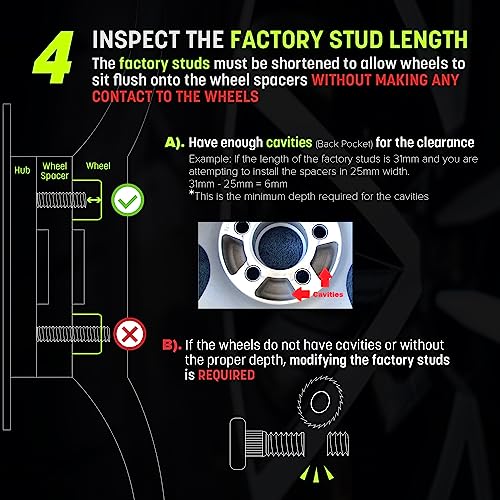 4 INSPECT THE FACTORY STUD LENGTH

The factory studs must be shortened to allow wheels to sit flush onto the wheel spacers WITHOUT MAKING ANY CONTACT TO THE WHEELS

Hub

Wheel Spacer

Wheel

A). Have enough cavities (Back Pocket) for the clearance

Example: If the length of the factory studs is 31mm and you are attempting to install the spacers in 25mm width.
31mm - 25mm = 6mm
*This is the minimum depth required for the cavities

Cavities

B). If the wheels do not have cavities or without the proper depth, modifying the factory studs is REQUIRED