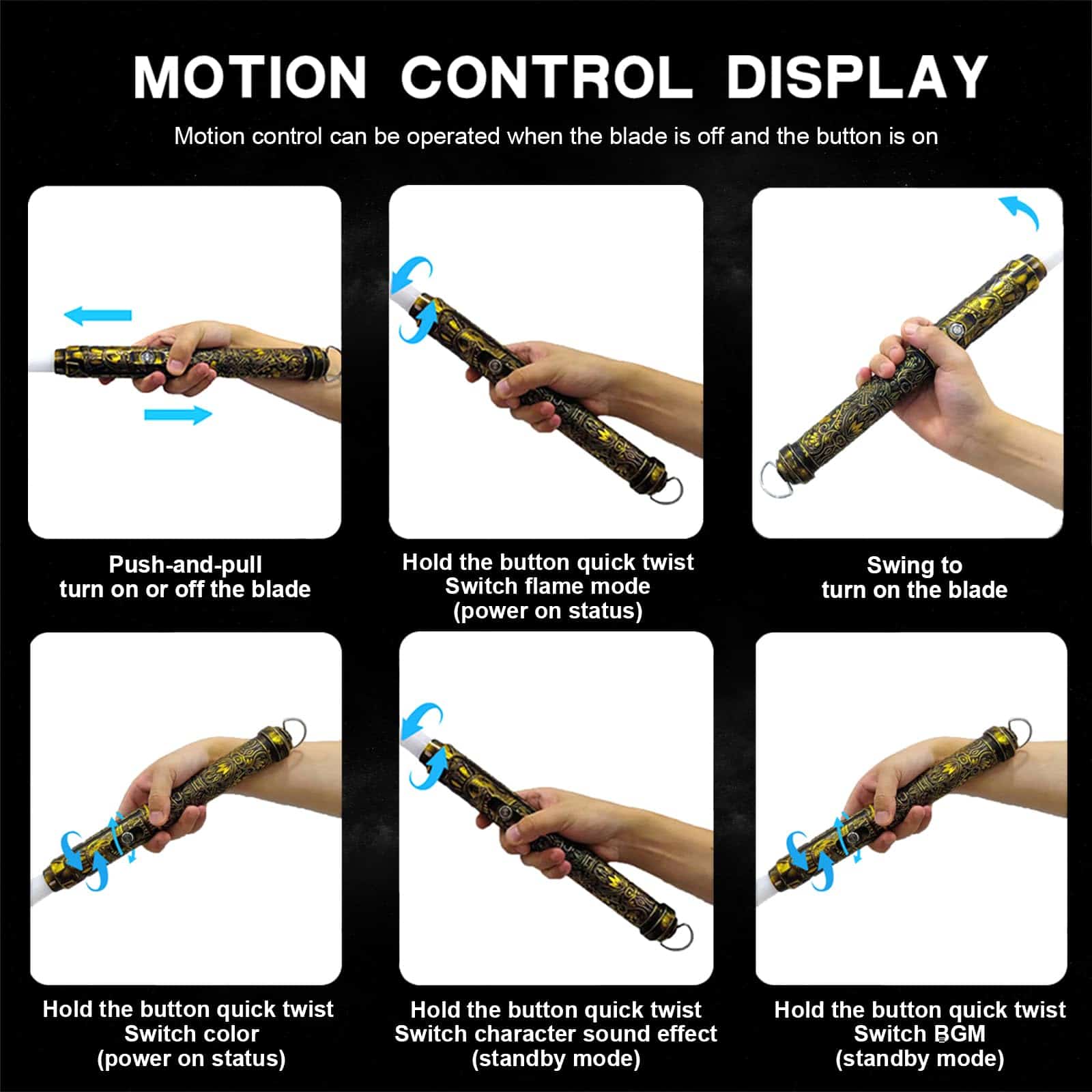 MOTION CONTROL DISPLAY

Motion control can be operated when the blade is off and the button is on

Push-and-pull
turn on or off the blade

Hold the button quick twist
Switch flame mode
(power on status)

Swing to
turn on the blade

Hold the button quick twist
Switch color
(power on status)

Hold the button quick twist
Switch character sound effect
(standby mode)

Hold the button quick twist
Switch BGM
(standby mode)