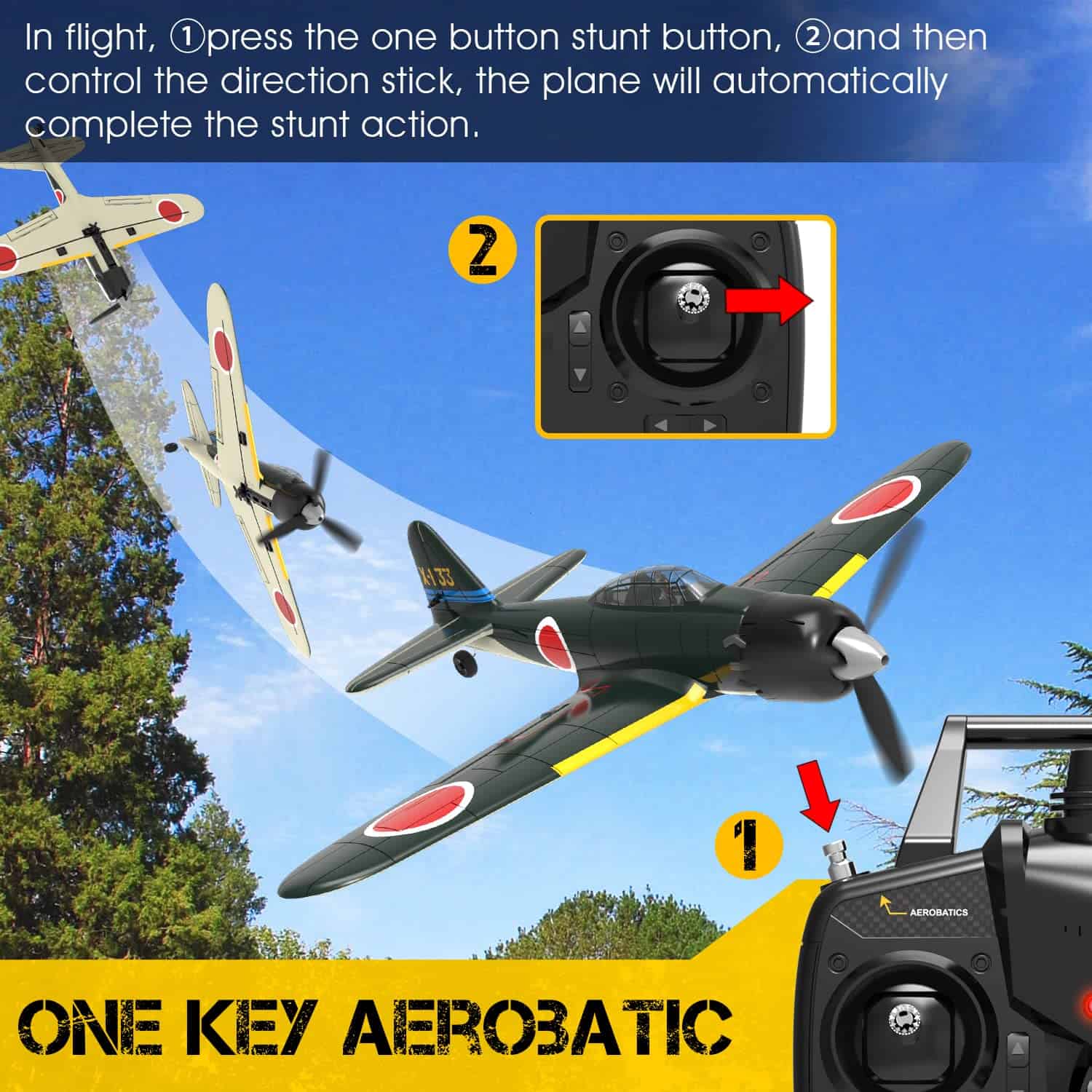 In flight, ①press the one button stunt button, ②and then control the direction stick, the plane will automatically complete the stunt action.

2

X-133

1

AEROBATICS

ONE KEY AEROBATIC