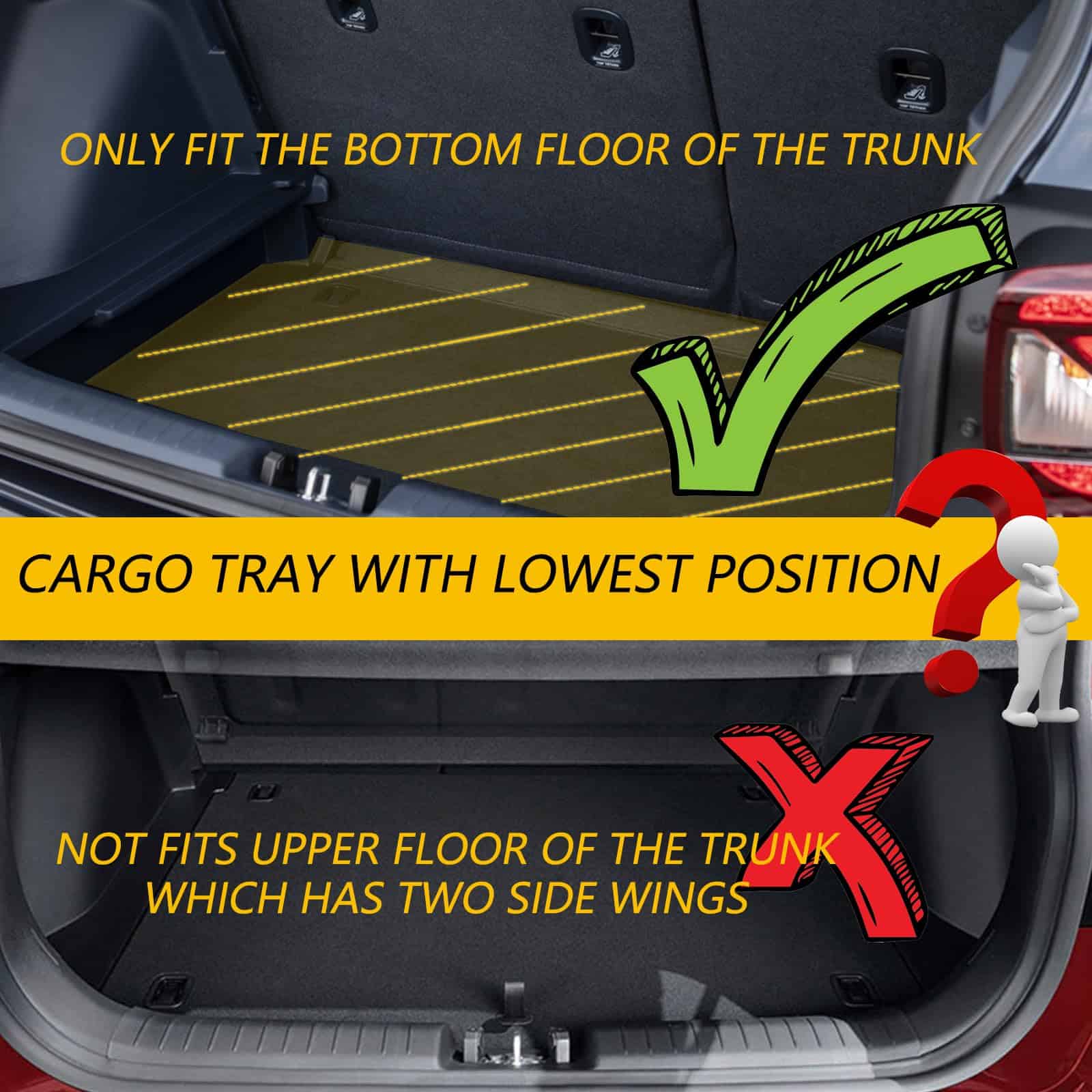 ONLY FIT THE BOTTOM FLOOR OF THE TRUNK

CARGO TRAY WITH LOWEST POSITION

NOT FITS UPPER FLOOR OF THE TRUNK WHICH HAS TWO SIDE WINGS