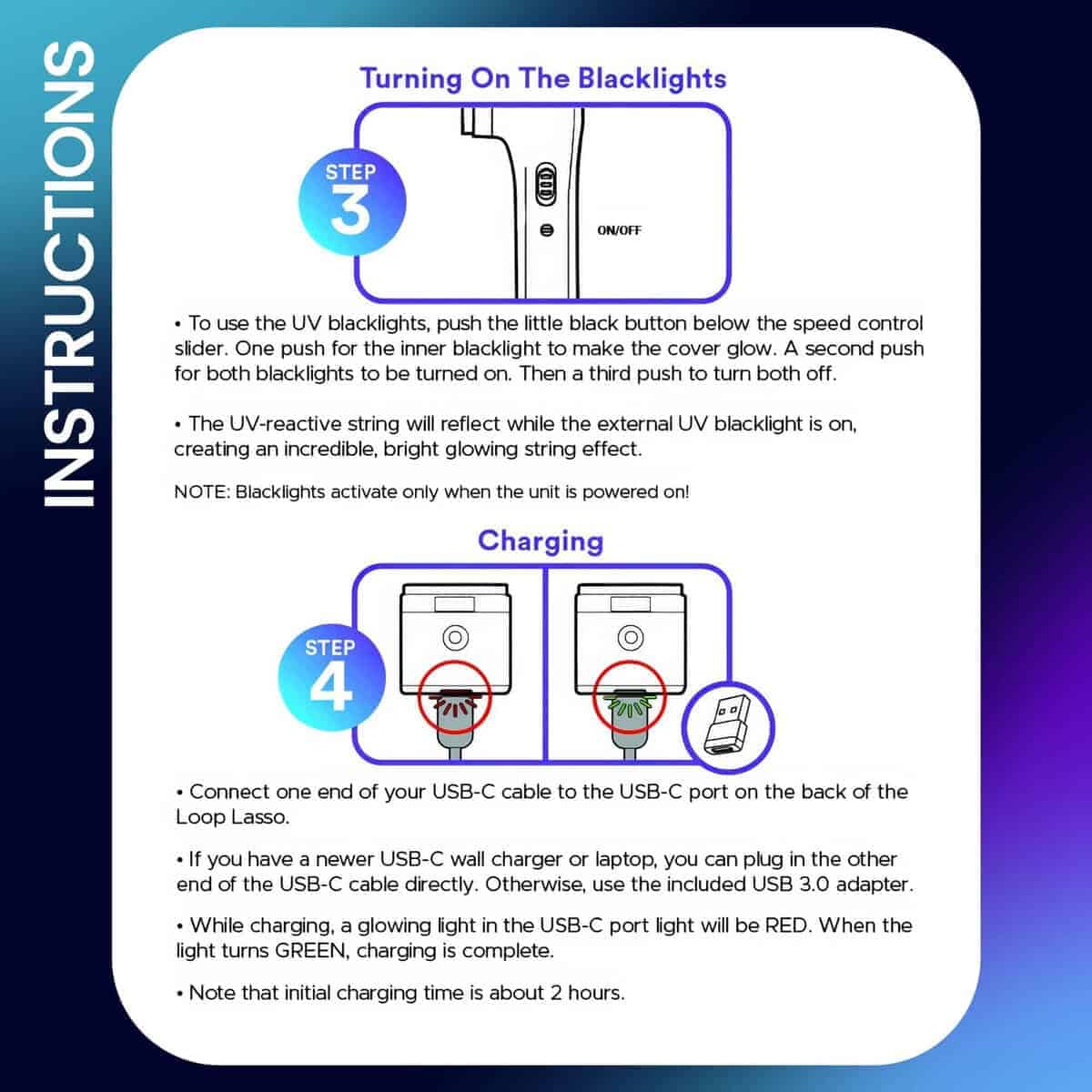 INSTRUCTIONS

Turning On The Blacklights

STEP 3

ON/OFF

• To use the UV blacklights, push the little black button below the speed control slider. One push for the inner blacklight to make the cover glow. A second push for both blacklights to be turned on. Then a third push to turn both off.

• The UV-reactive string will reflect while the external UV blacklight is on, creating an incredible, bright glowing string effect.

NOTE: Blacklights activate only when the unit is powered on!

Charging

STEP 4

• Connect one end of your USB-C cable to the USB-C port on the back of the Loop Lasso.

• If you have a newer USB-C wall charger or laptop, you can plug in the other end of the USB-C cable directly. Otherwise, use the included USB 3.0 adapter.

• While charging, a glowing light in the USB-C port light will be RED. When the light turns GREEN, charging is complete.

• Note that initial charging time is about 2 hours.