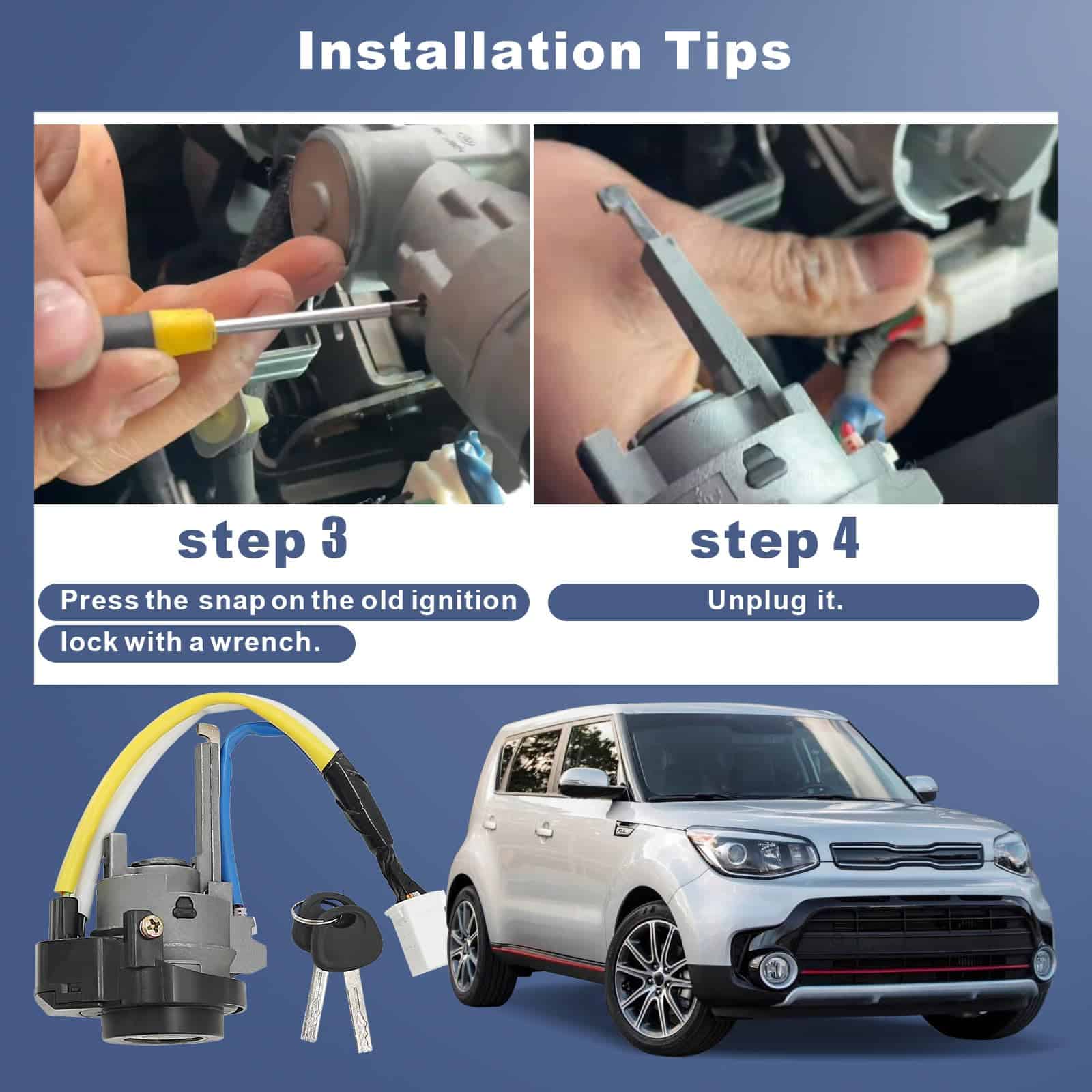 Installation Tips

step 3

Press the snap on the old ignition lock with a wrench.

step 4

Unplug it.