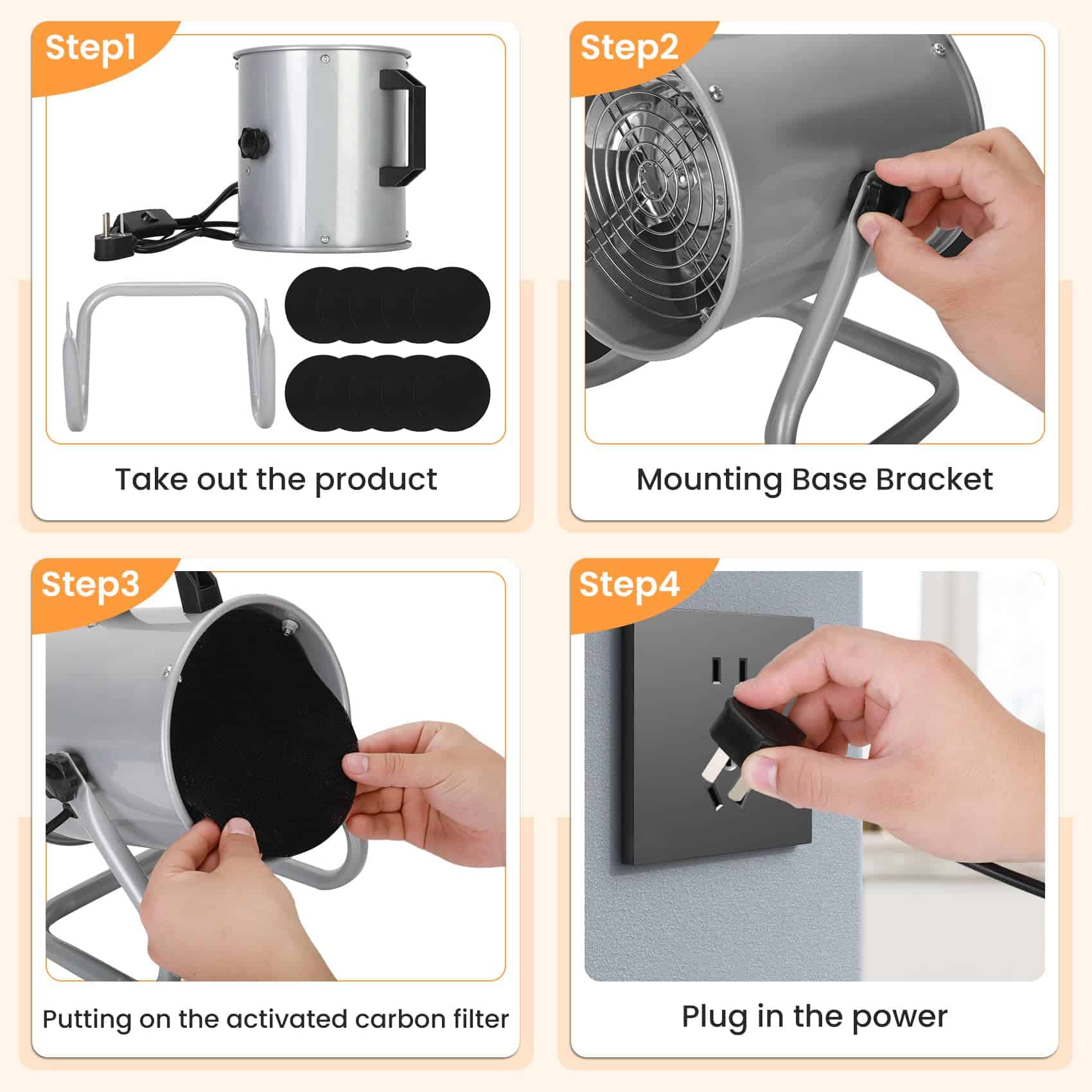 Step1

Take out the product

Step2

Mounting Base Bracket

Step3

Putting on the activated carbon filter

Step4

Plug in the power