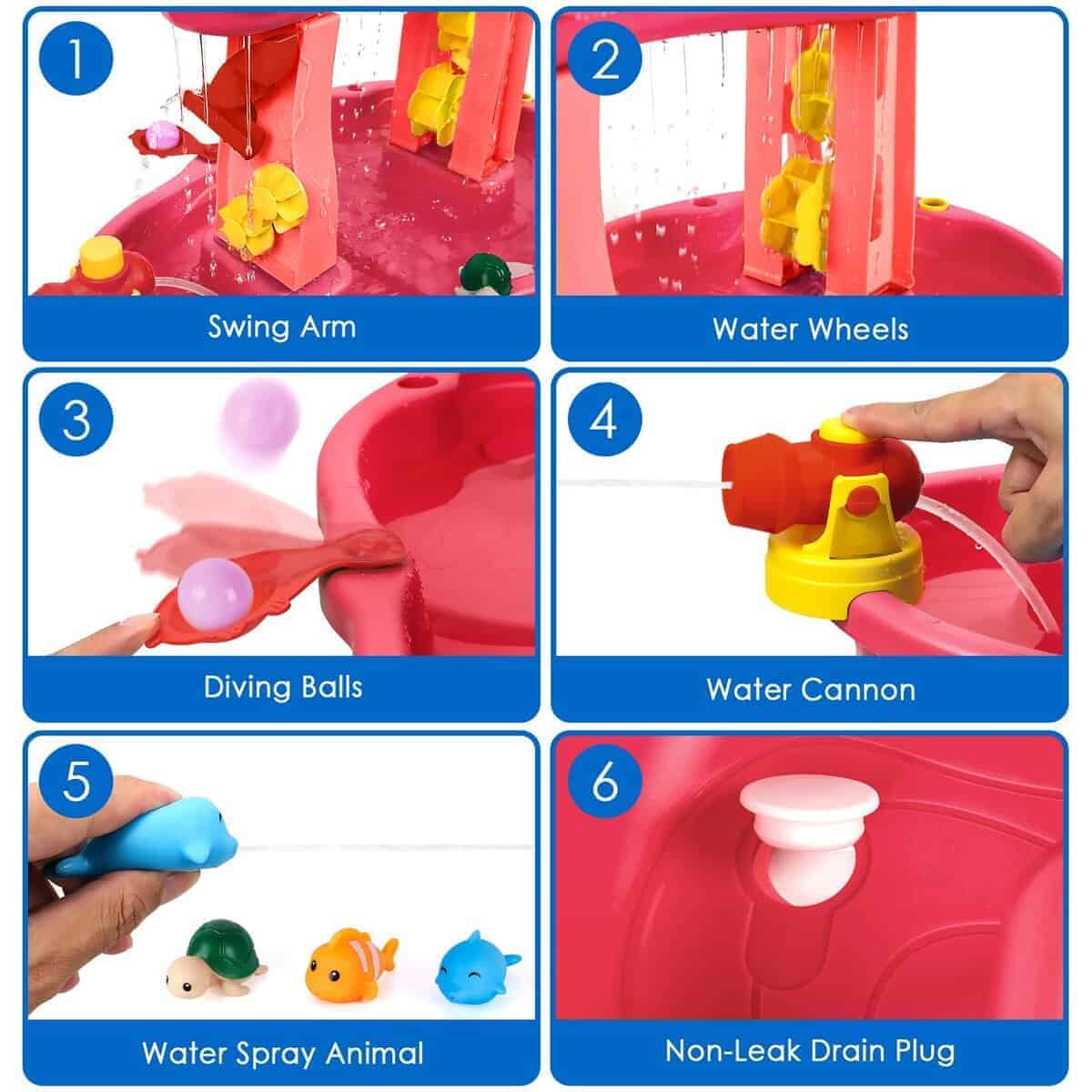 1

Swing Arm

2

Water Wheels

3

Diving Balls

4

Water Cannon

5

Water Spray Animal

6

Non-Leak Drain Plug