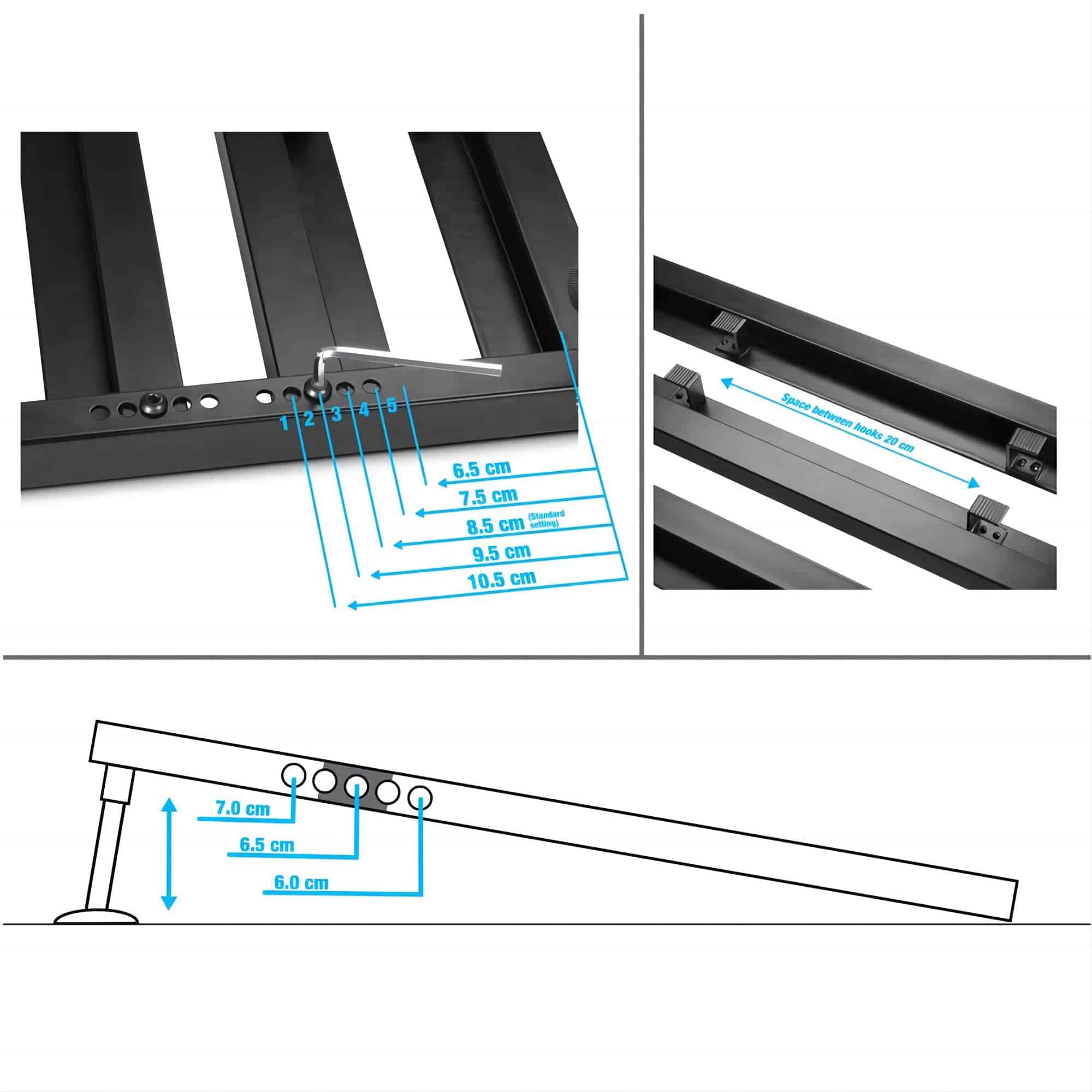 1 2 3 4 5

6.5 cm
7.5 cm
8.5 cm (Standard setting)
9.5 cm
10.5 cm

Space between hooks 20 cm

7.0 cm
6.5 cm
6.0 cm