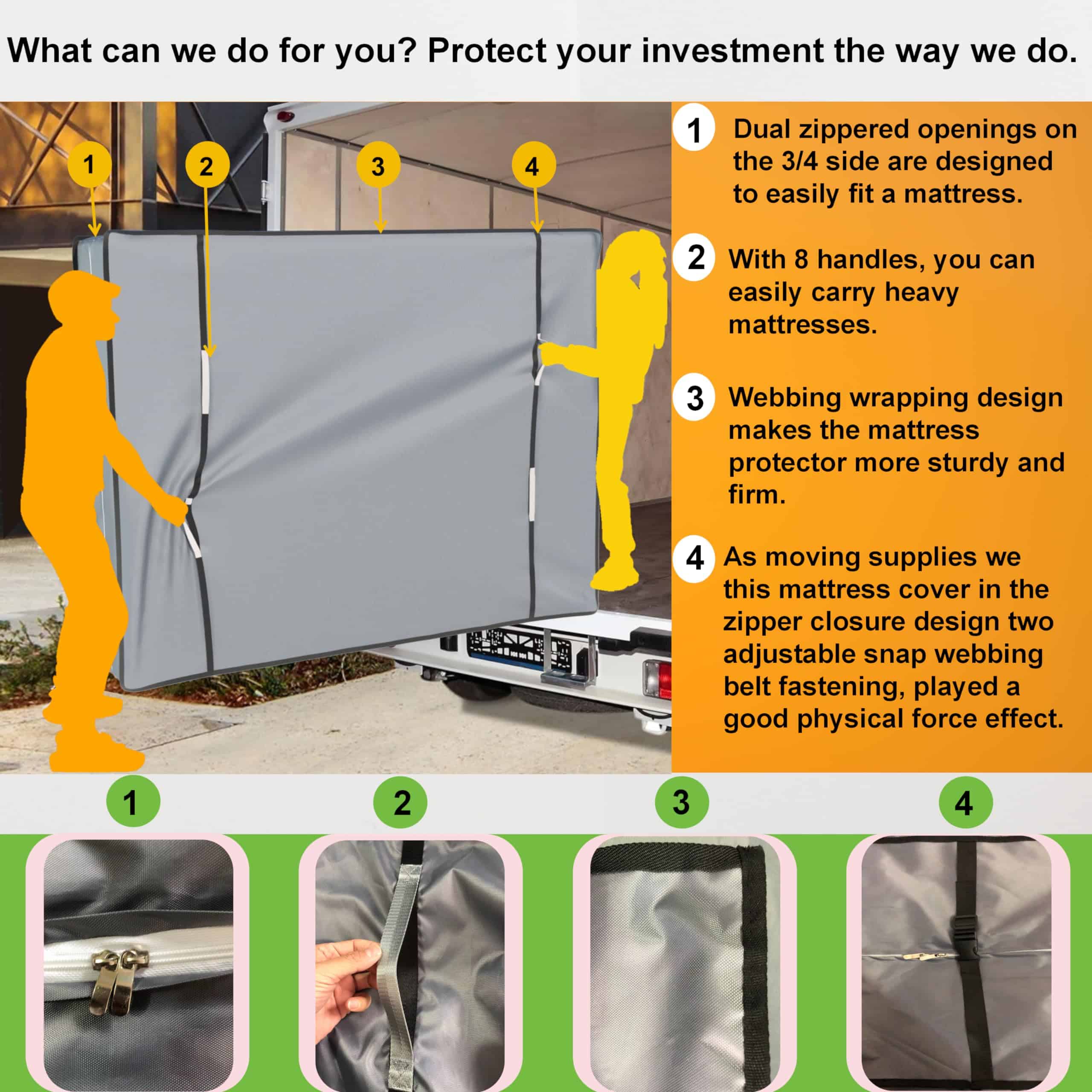 What can we do for you? Protect your investment the way we do.

1 2 3 4

1 Dual zippered openings on the 3/4 side are designed to easily fit a mattress.

2 With 8 handles, you can easily carry heavy mattresses.

3 Webbing wrapping design makes the mattress protector more sturdy and firm.

4 As moving supplies we this mattress cover in the zipper closure design two adjustable snap webbing belt fastening, played a good physical force effect.

1 2 3 4