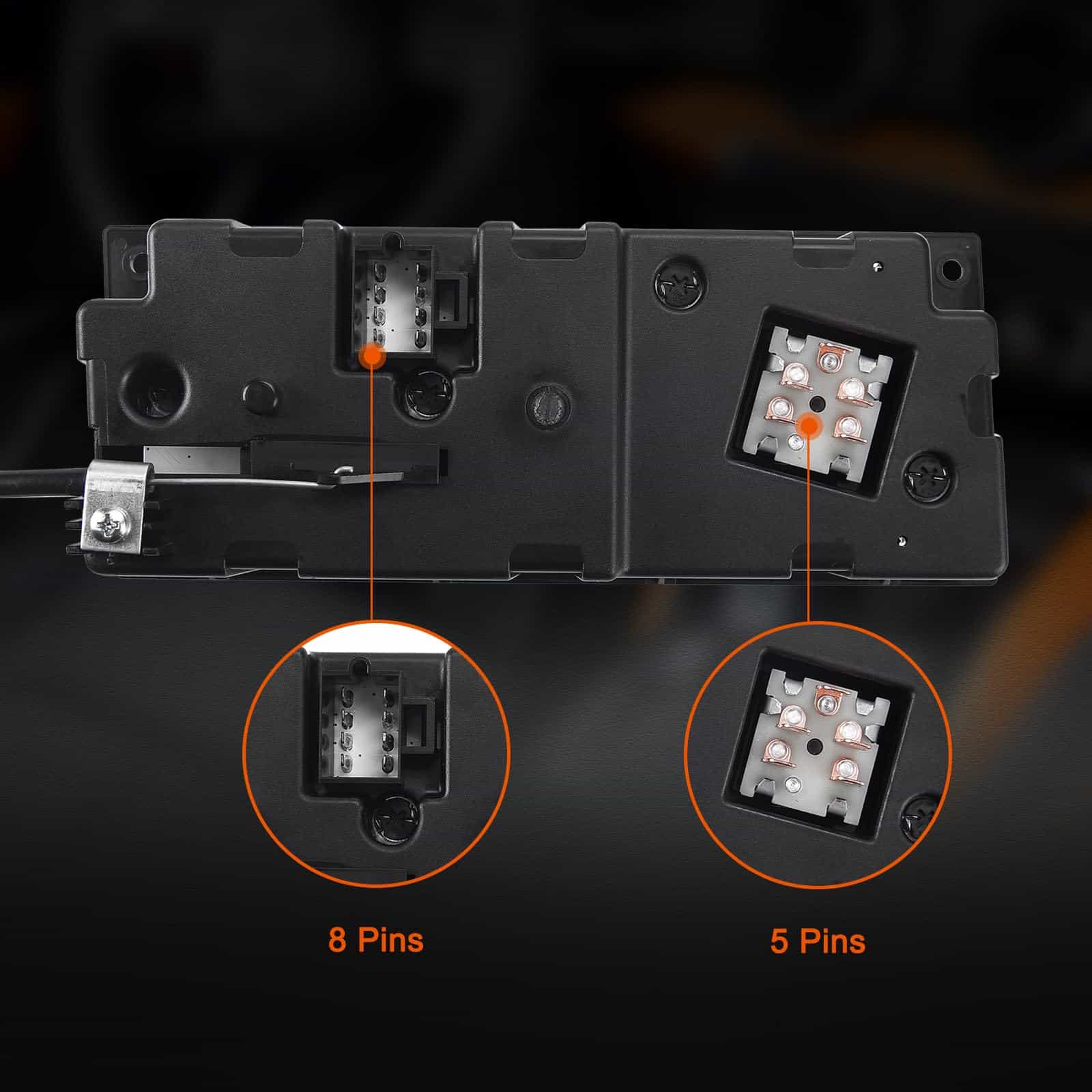 8 Pins

5 Pins