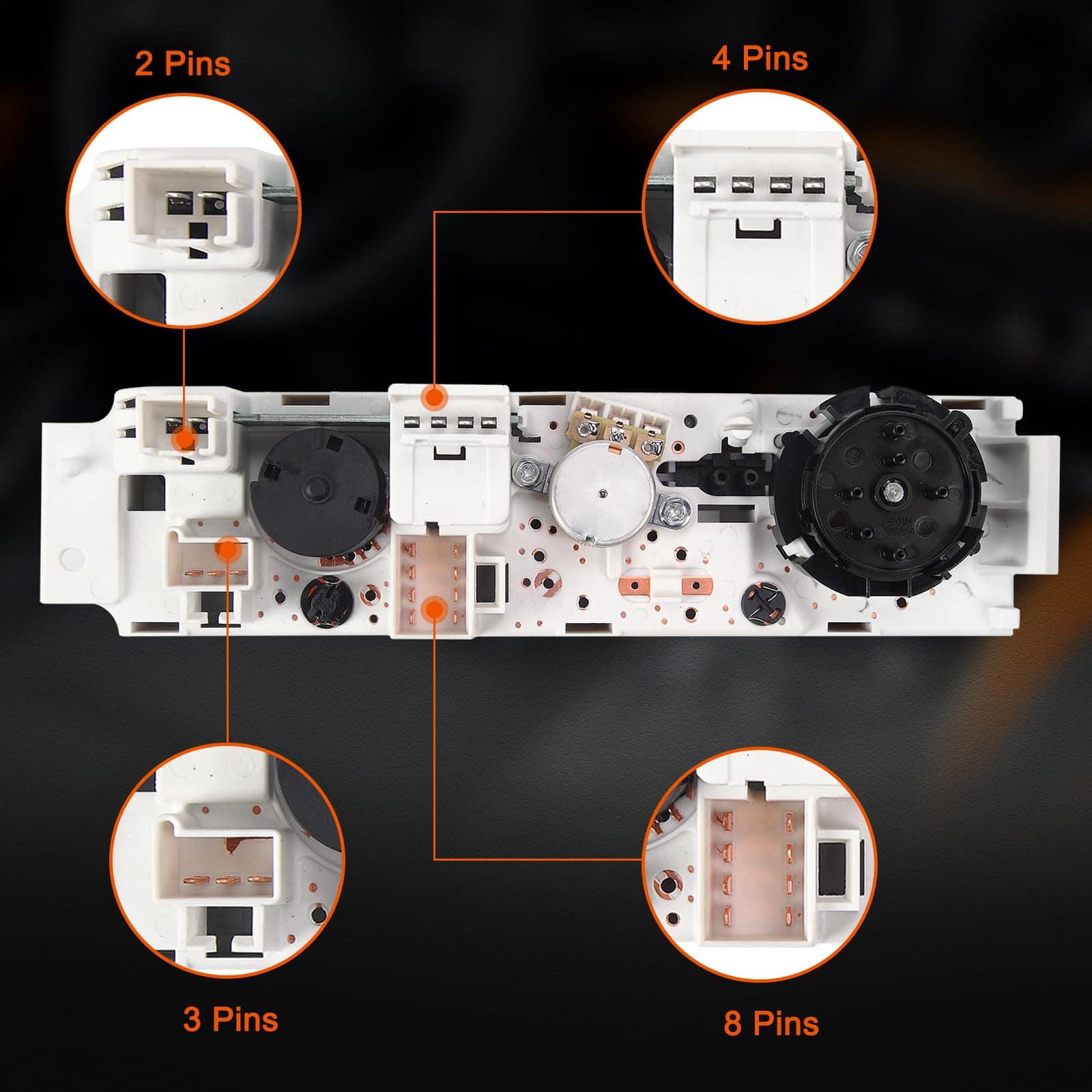 2 Pins

4 Pins

3 Pins

8 Pins