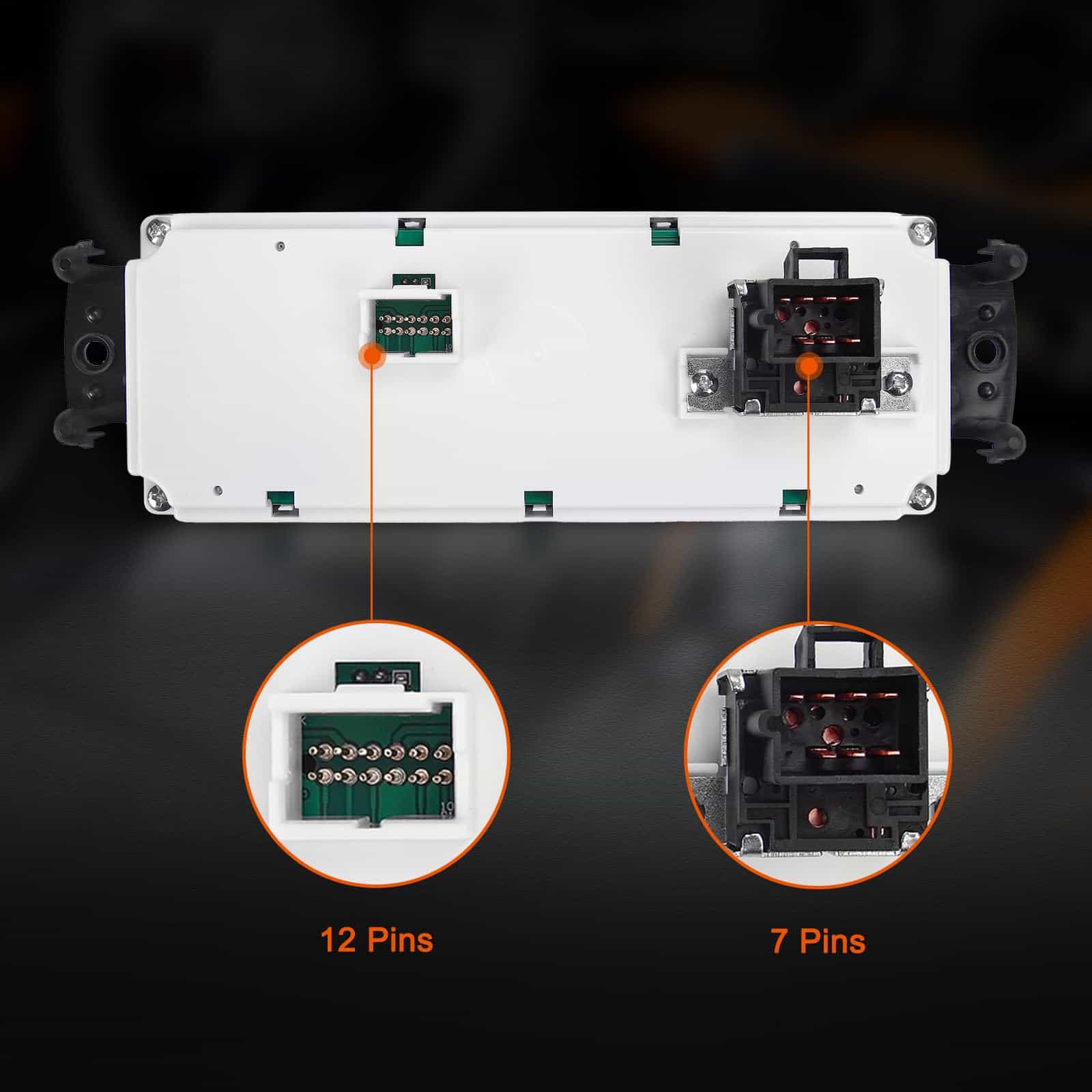 12 Pins

7 Pins