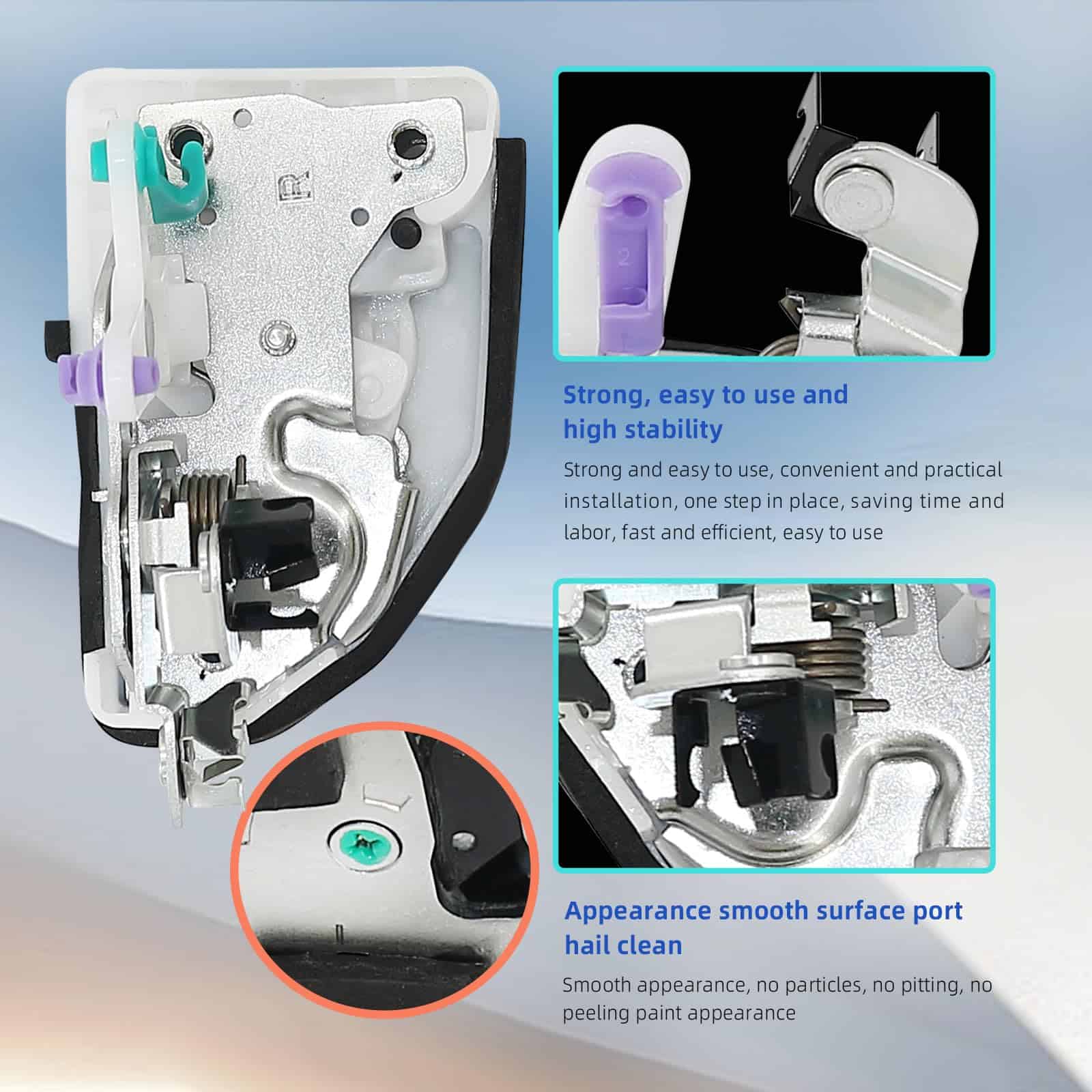 R

2

Strong, easy to use and high stability

Strong and easy to use, convenient and practical installation, one step in place, saving time and labor, fast and efficient, easy to use

Appearance smooth surface port hail clean

Smooth appearance, no particles, no pitting, no peeling paint appearance