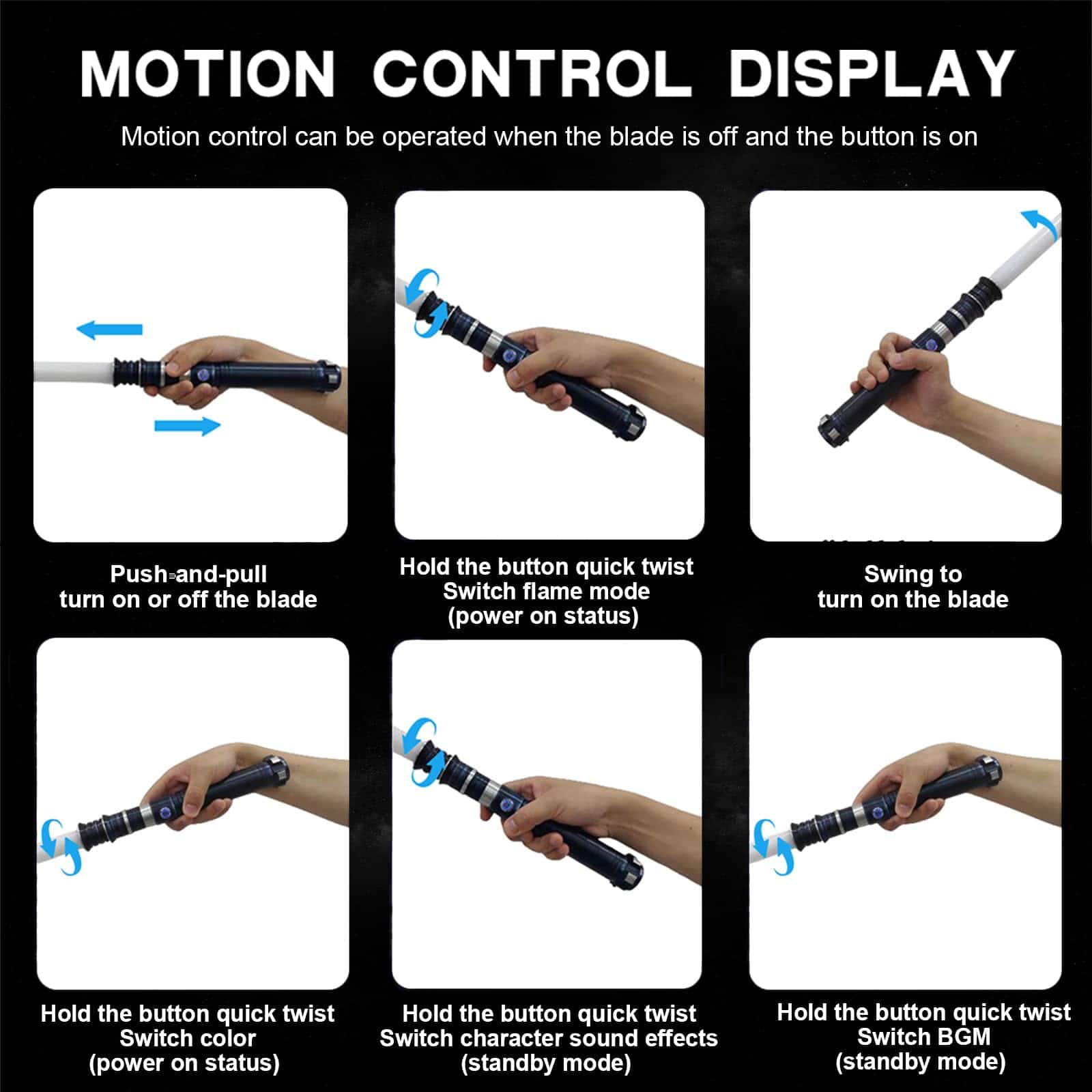 MOTION CONTROL DISPLAY

Motion control can be operated when the blade is off and the button is on

Push-and-pull
turn on or off the blade

Hold the button quick twist
Switch flame mode
(power on status)

Swing to
turn on the blade

Hold the button quick twist
Switch color
(power on status)

Hold the button quick twist
Switch character sound effects
(standby mode)

Hold the button quick twist
Switch BGM
(standby mode)