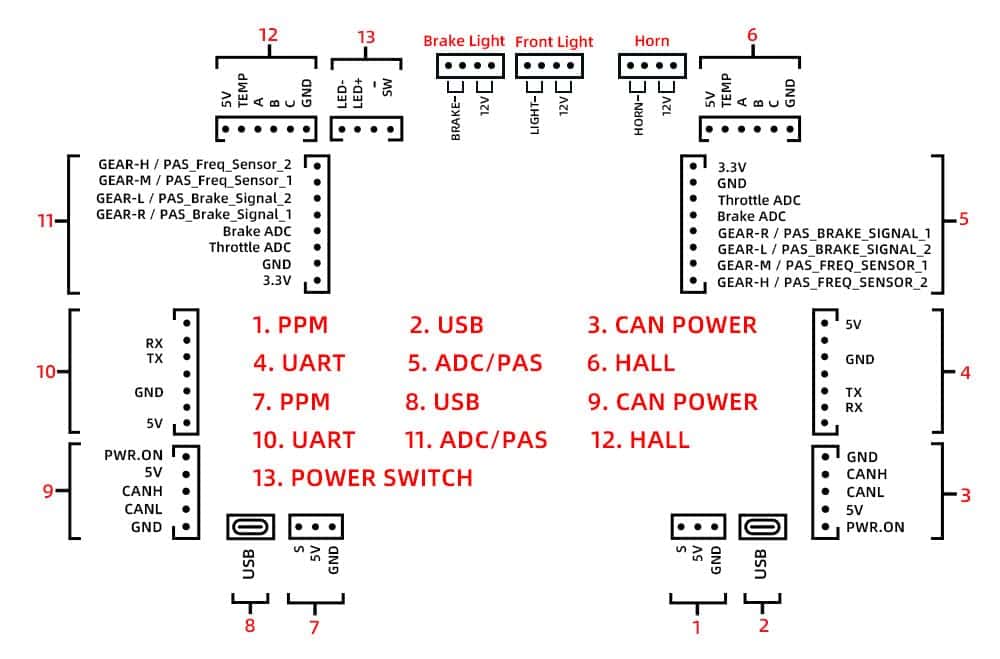 12
5V TEMP A B C GND

13
LED- LED+ - SW

Brake Light
BRAKE- 12V

Front Light
LIGHT- 12V

Horn
HORN- 12V

6
5V TEMP A B C GND

11
GEAR-H / PAS_Freq_Sensor_2
GEAR-M / PAS_Freq_Sensor_1
GEAR-L / PAS_Brake_Signal_2
GEAR-R / PAS_Brake_Signal_1
Brake ADC
Throttle ADC
GND
3.3V

5
3.3V
GND
Throttle ADC
Brake ADC
GEAR-R / PAS_BRAKE_SIGNAL_1
GEAR-L / PAS_BRAKE_SIGNAL_2
GEAR-M / PAS_FREQ_SENSOR_1
GEAR-H / PAS_FREQ_SENSOR_2

10
RX
TX
GND
5V

1. PPM
2. USB
3. CAN POWER
4. UART
5. ADC/PAS
6. HALL
7. PPM
8. USB
9. CAN POWER
10. UART
11. ADC/PAS
12. HALL
13. POWER SWITCH

4
5V
GND
TX
RX

9
PWR.ON
5V
CANH
CANL
GND

3
GND
CANH
CANL
5V
PWR.ON

USB
8

S 5V GND
7

S 5V GND
1

USB
2