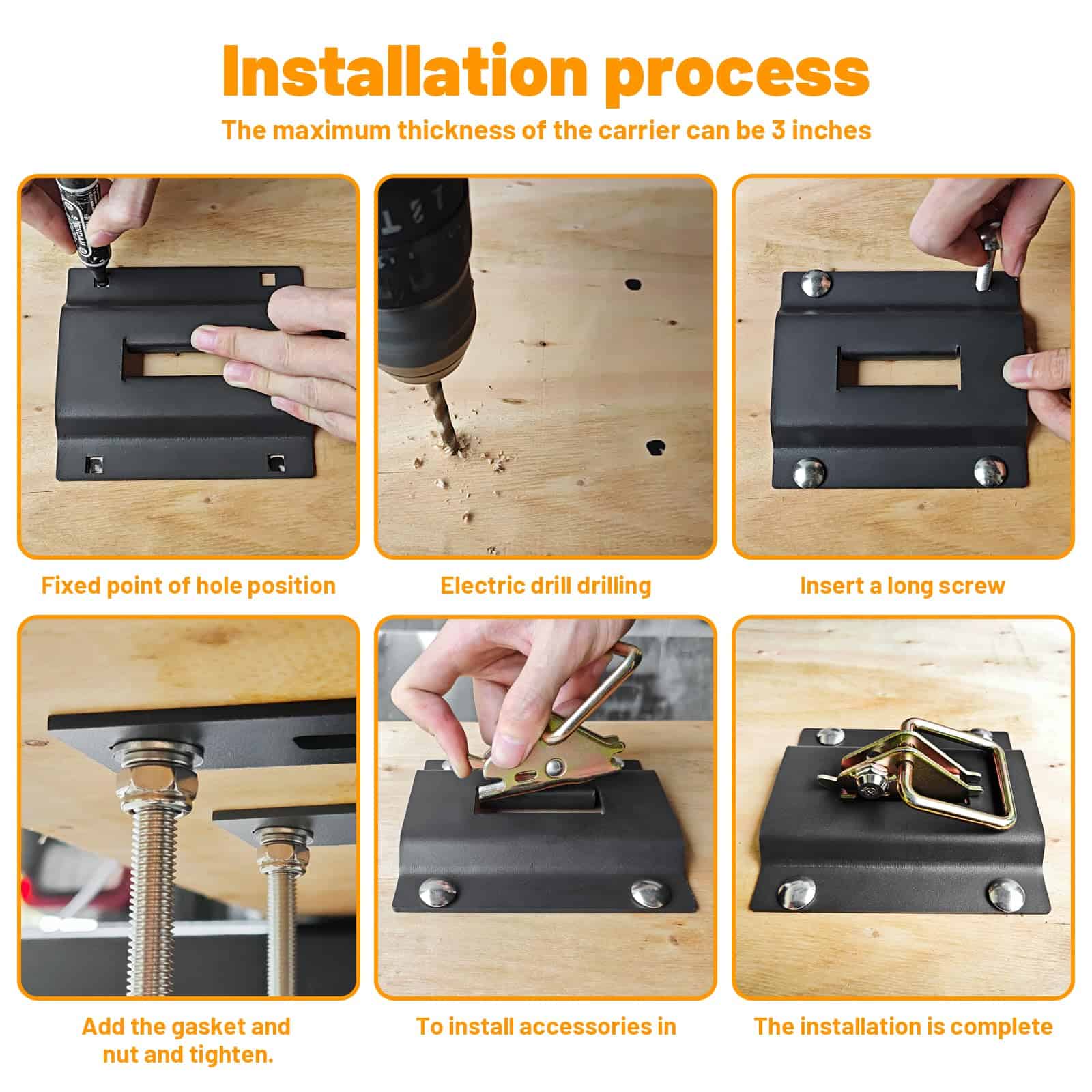 Installation process

The maximum thickness of the carrier can be 3 inches

Fixed point of hole position

Electric drill drilling

Insert a long screw

Add the gasket and nut and tighten.

To install accessories in

The installation is complete