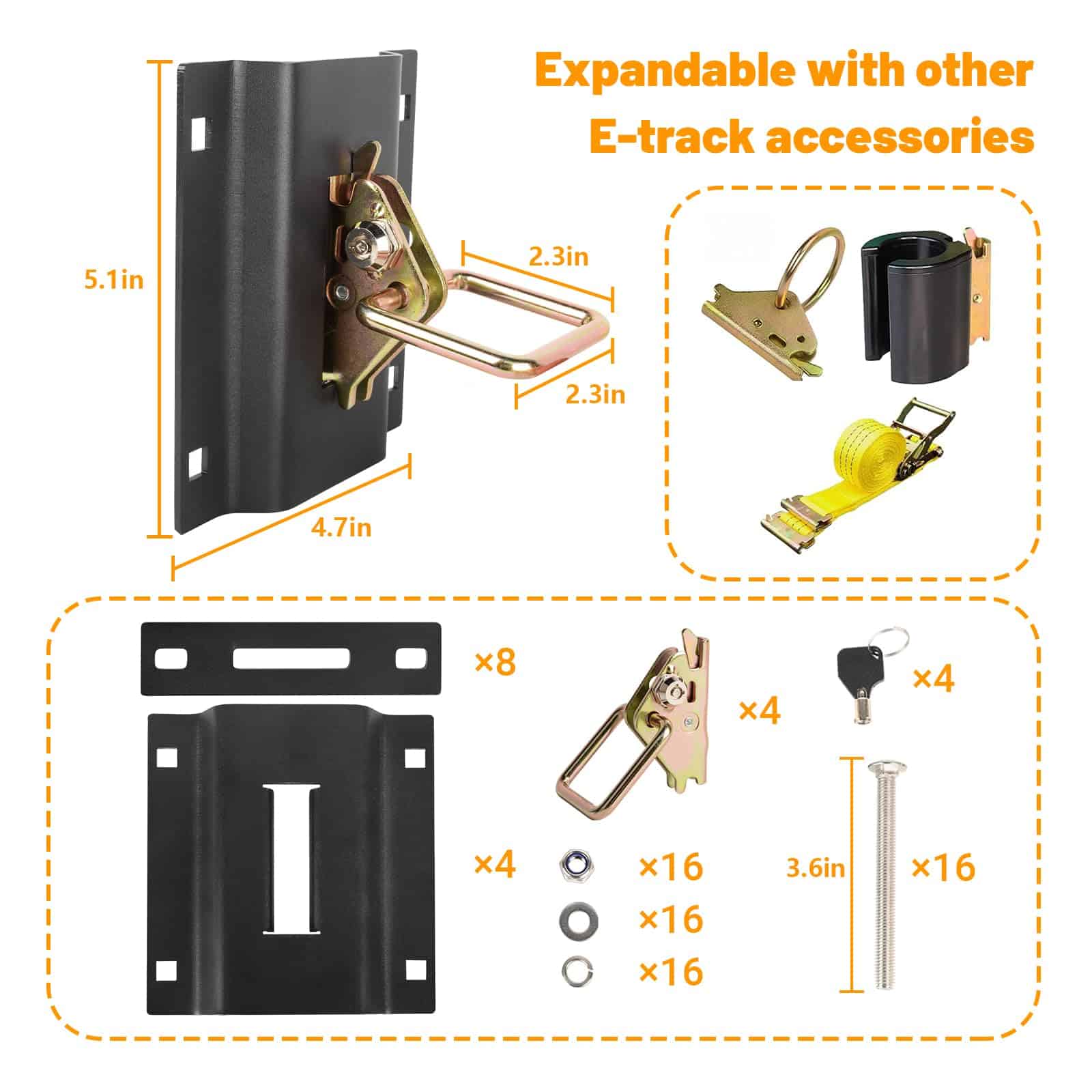 Expandable with other E-track accessories

5.1in

2.3in

2.3in

4.7in

×8

×4

×4

×4

×16

×16

×16

3.6in

×16