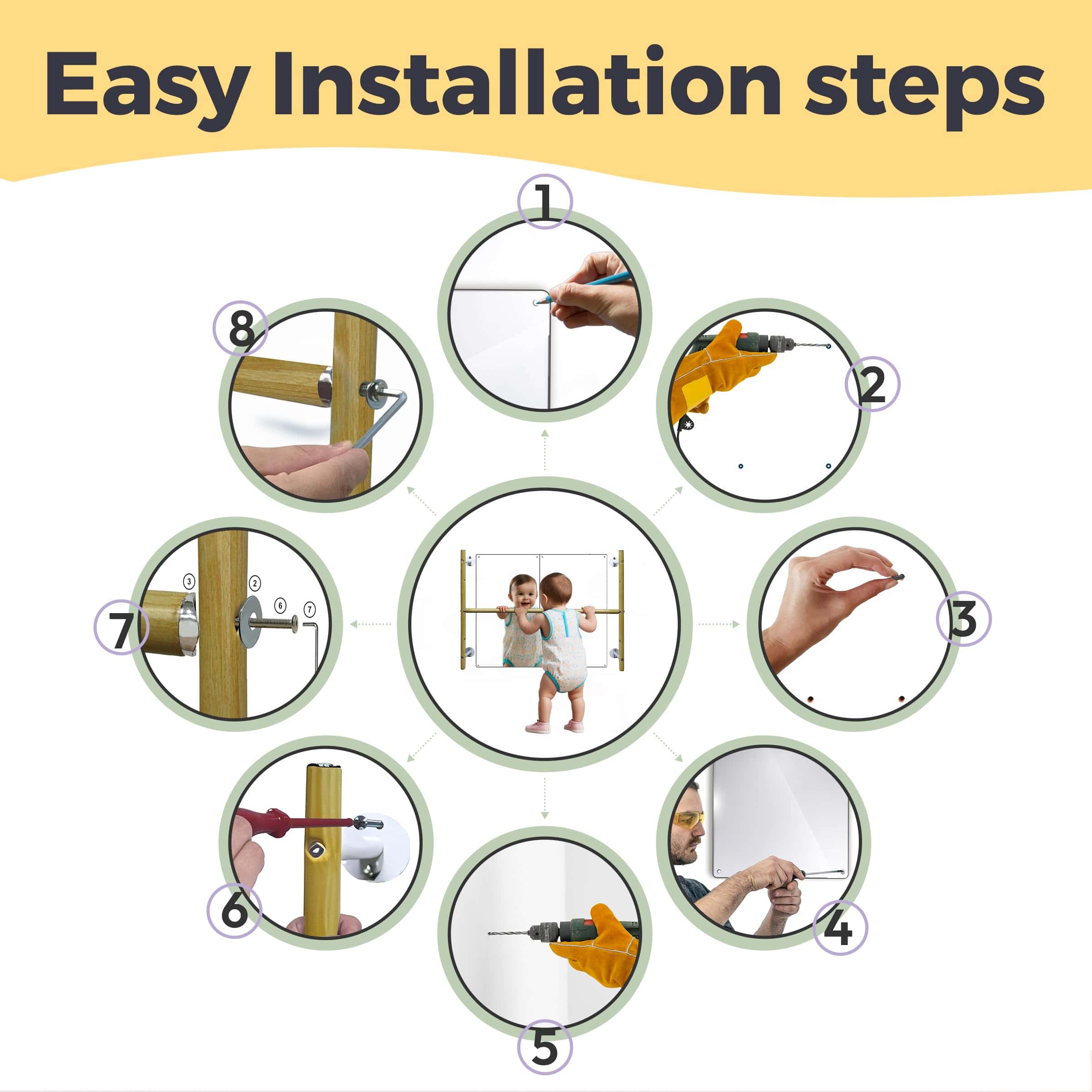 Easy Installation steps

1

2

3

4

5

6

7

3 2 6 7

8