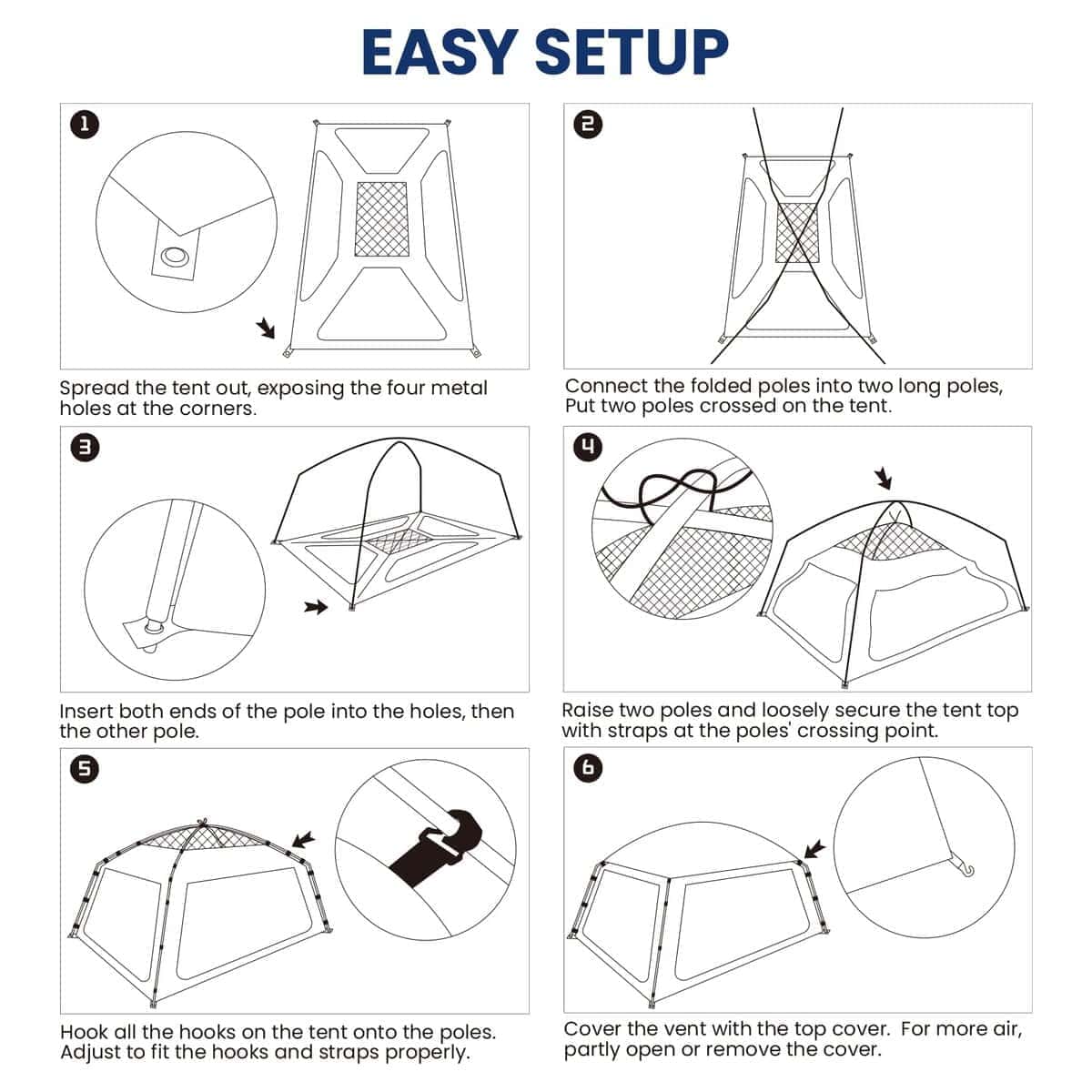 EASY SETUP

1

Spread the tent out, exposing the four metal holes at the corners.

2

Connect the folded poles into two long poles, Put two poles crossed on the tent.

3

Insert both ends of the pole into the holes, then the other pole.

4

Raise two poles and loosely secure the tent top with straps at the poles' crossing point.

5

Hook all the hooks on the tent onto the poles. Adjust to fit the hooks and straps properly.

6

Cover the vent with the top cover. For more air, partly open or remove the cover.