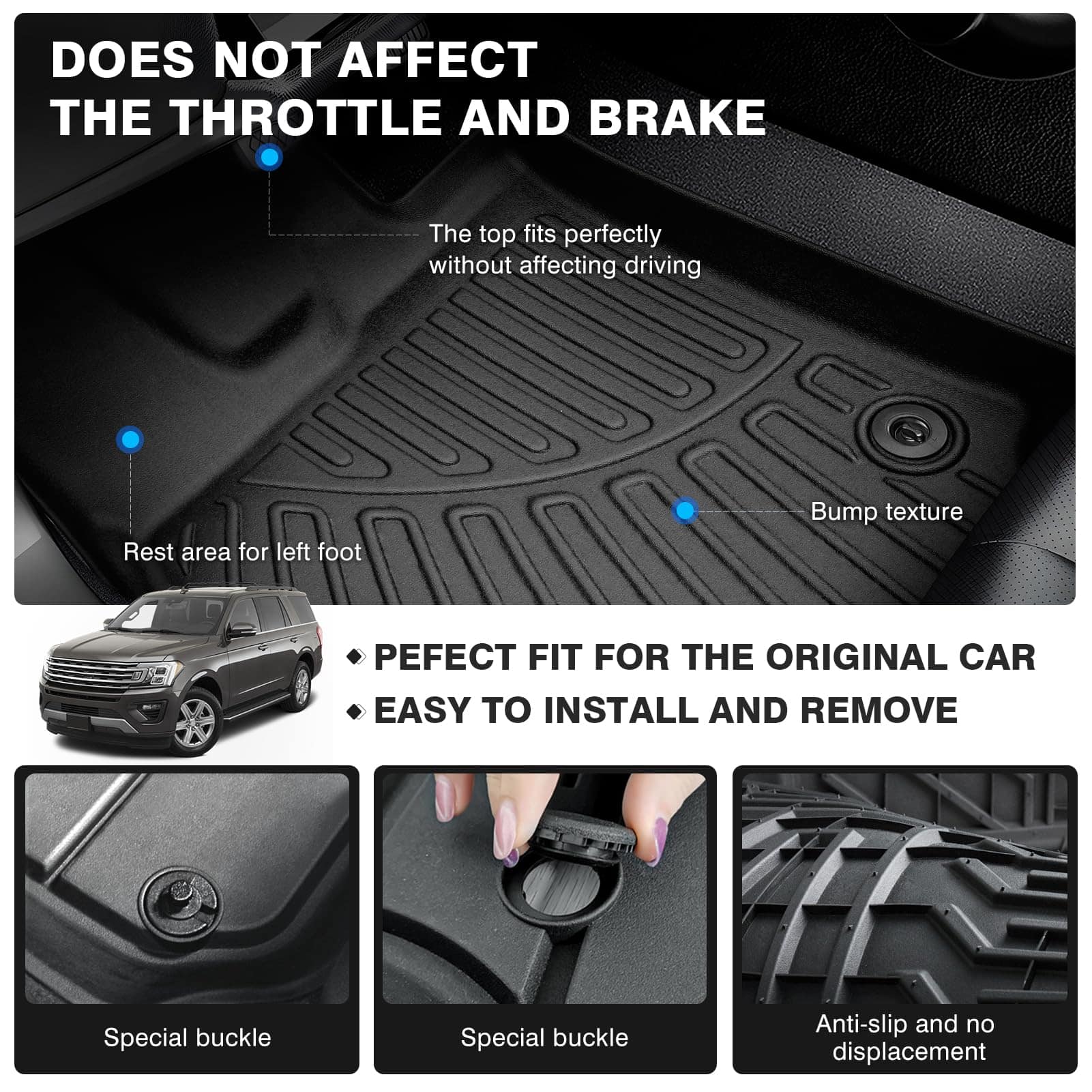 DOES NOT AFFECT THE THROTTLE AND BRAKE

The top fits perfectly without affecting driving

Bump texture

Rest area for left foot

◆ PEFECT FIT FOR THE ORIGINAL CAR
◆ EASY TO INSTALL AND REMOVE

Special buckle

Special buckle

Anti-slip and no displacement