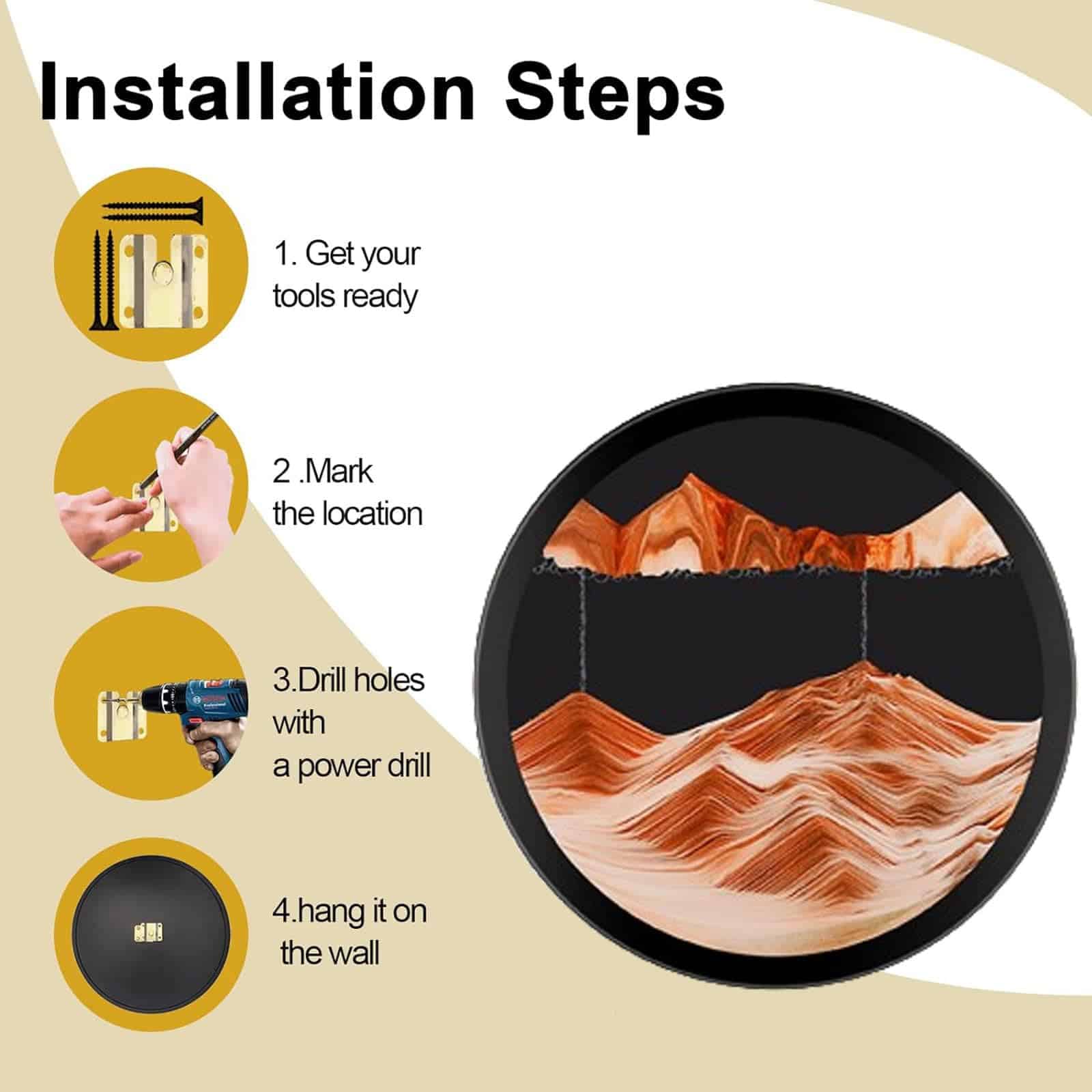 Installation Steps

1. Get your tools ready

2 .Mark the location

3.Drill holes with a power drill

4.hang it on the wall