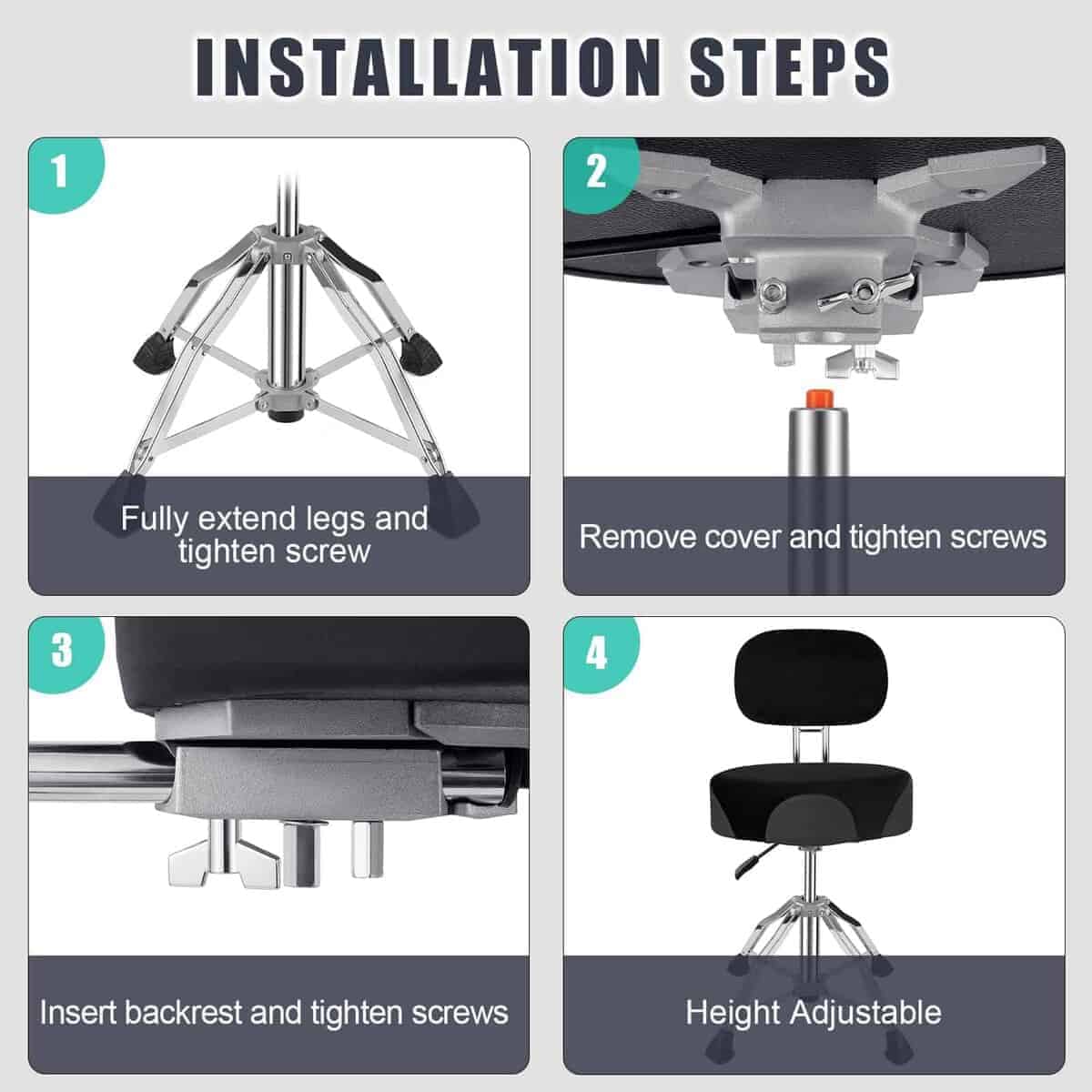 INSTALLATION STEPS

1

Fully extend legs and tighten screw

2

Remove cover and tighten screws

3

Insert backrest and tighten screws

4

Height Adjustable