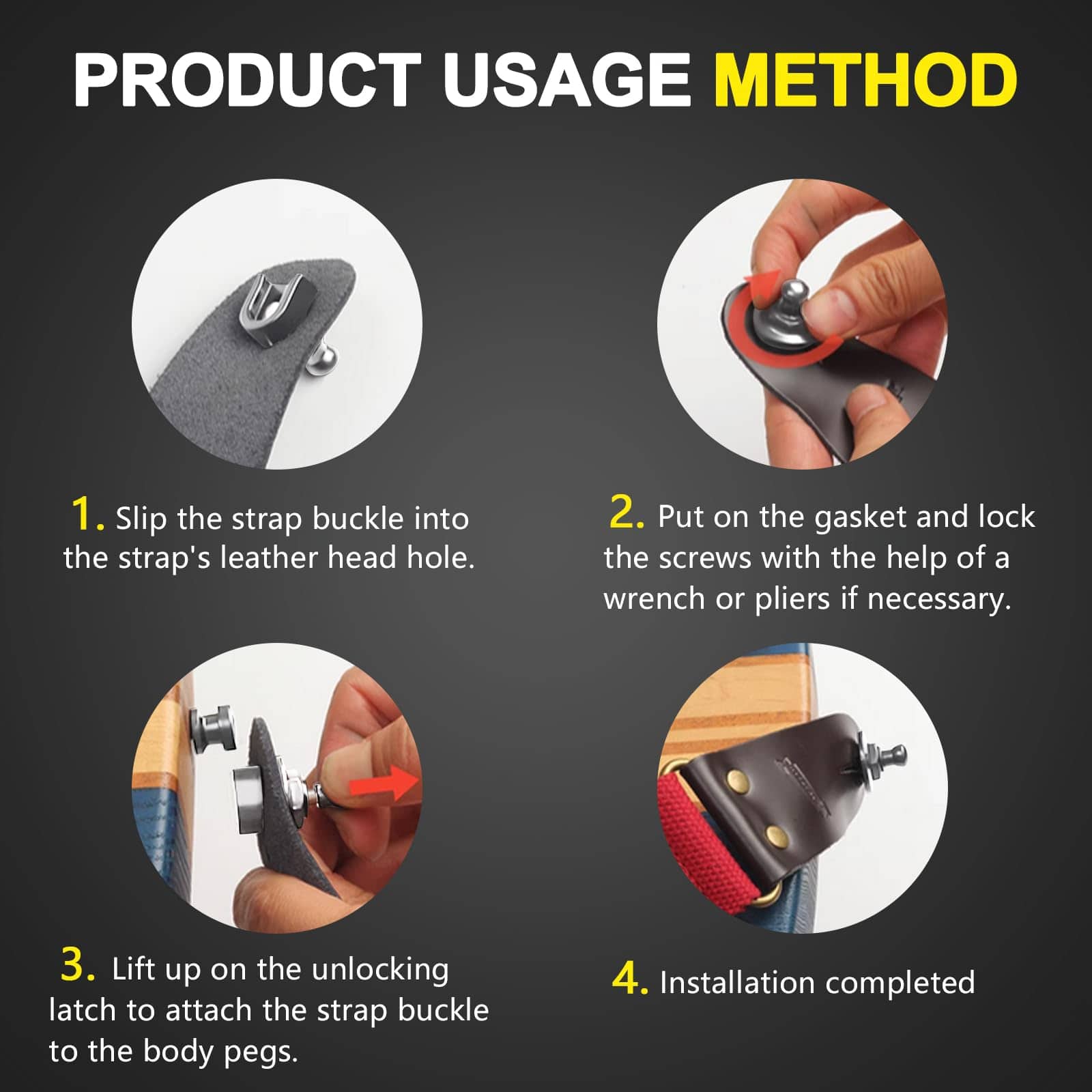 PRODUCT USAGE METHOD

1. Slip the strap buckle into the strap's leather head hole.

2. Put on the gasket and lock the screws with the help of a wrench or pliers if necessary.

3. Lift up on the unlocking latch to attach the strap buckle to the body pegs.

4. Installation completed