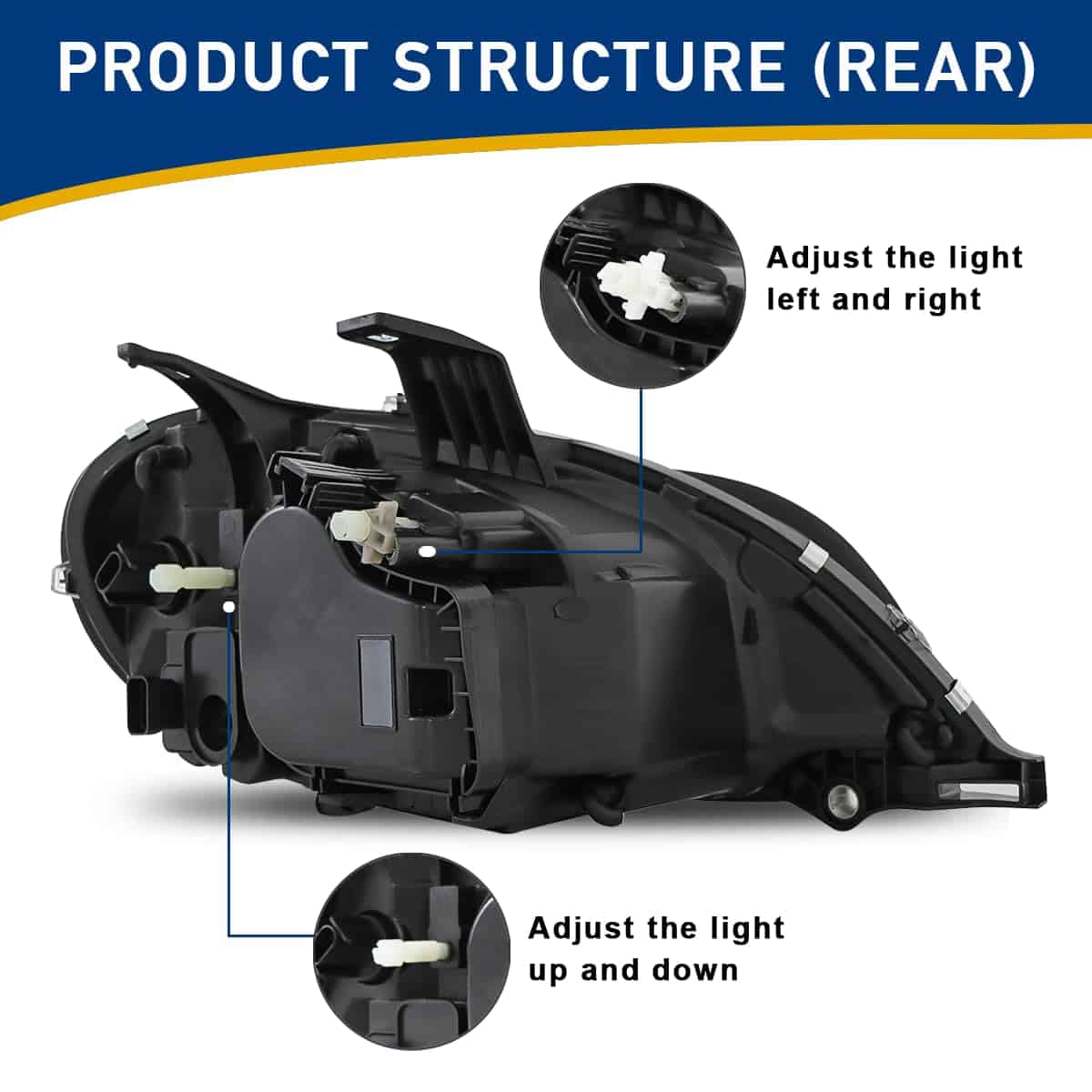 PRODUCT STRUCTURE (REAR)

Adjust the light left and right

Adjust the light up and down