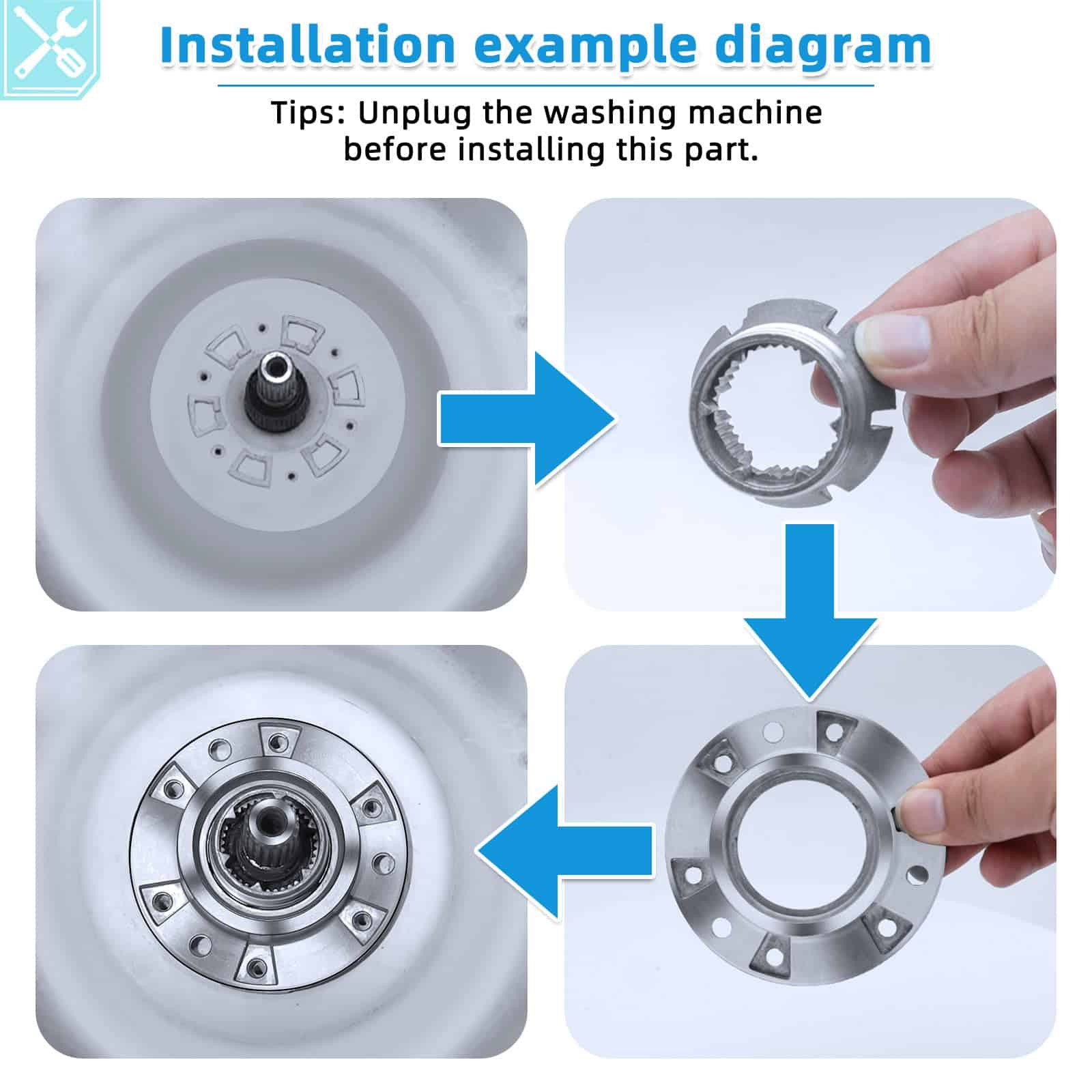 Installation example diagram

Tips: Unplug the washing machine before installing this part.