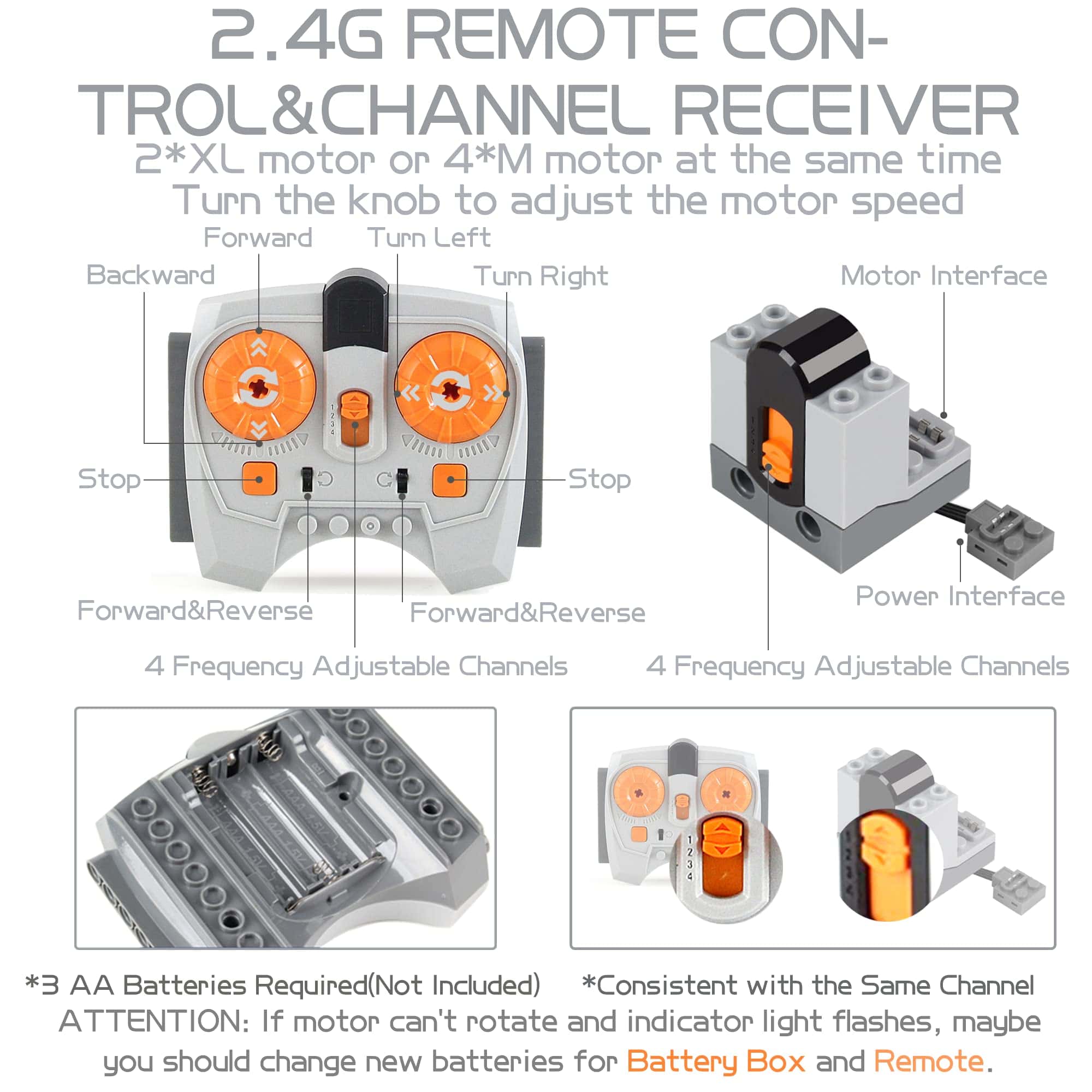 2.4G REMOTE CONTROL&CHANNEL RECEIVER

2*XL motor or 4*M motor at the same time
Turn the knob to adjust the motor speed

Forward
Turn Left
Backward
Turn Right
Motor Interface

1
2
3
4

Stop
Stop

Forward&Reverse
Forward&Reverse
Power Interface

4 Frequency Adjustable Channels
4 Frequency Adjustable Channels

AAA 1.5V
AAA 1.5V
AAA 1.5V

1
2
3
4

*3 AA Batteries Required(Not Included)
*Consistent with the Same Channel

ATTENTION: If motor can't rotate and indicator light flashes, maybe you should change new batteries for Battery Box and Remote.