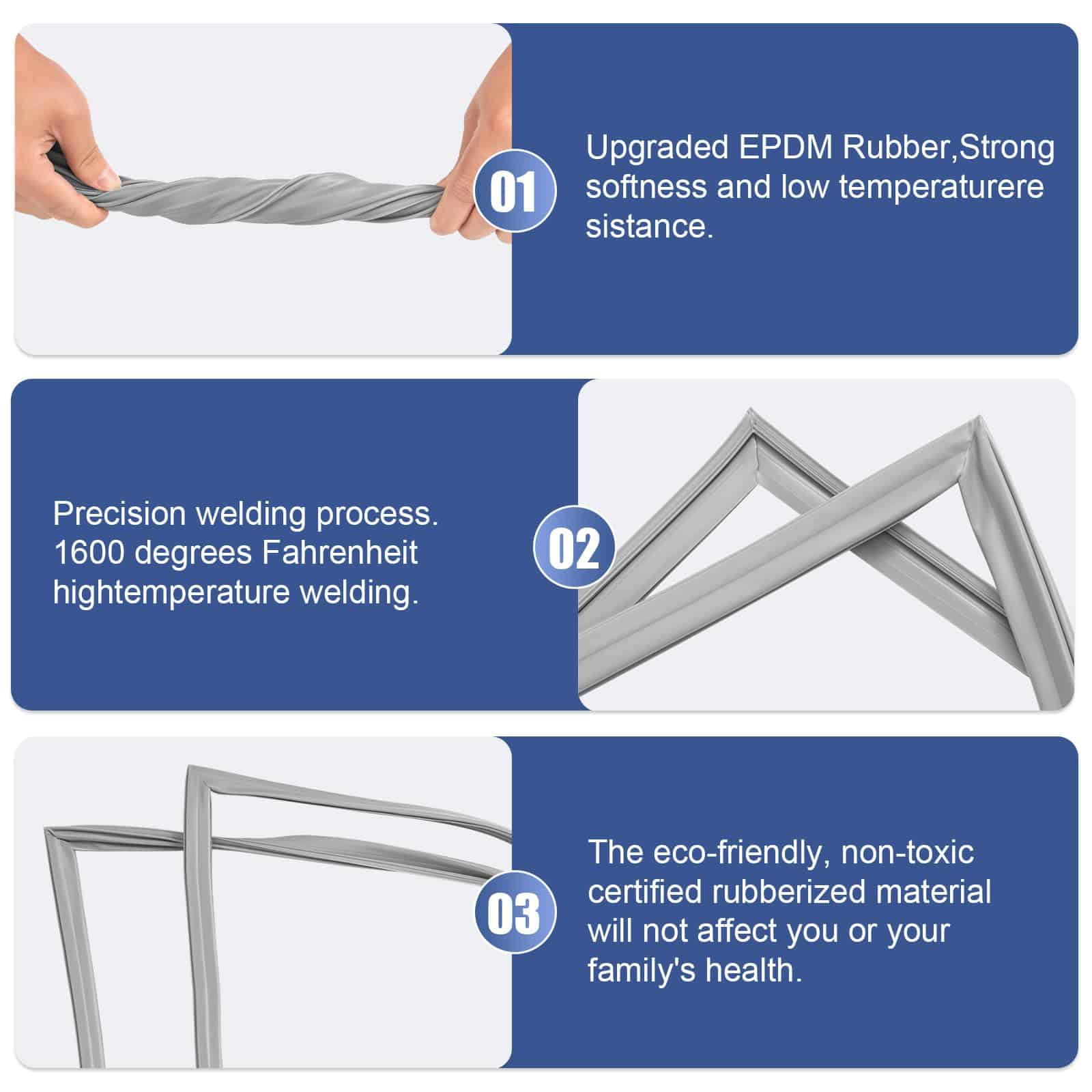 01

Upgraded EPDM Rubber,Strong softness and low temperaturere sistance.

Precision welding process. 1600 degrees Fahrenheit hightemperature welding.

02

03

The eco-friendly, non-toxic certified rubberized material will not affect you or your family's health.