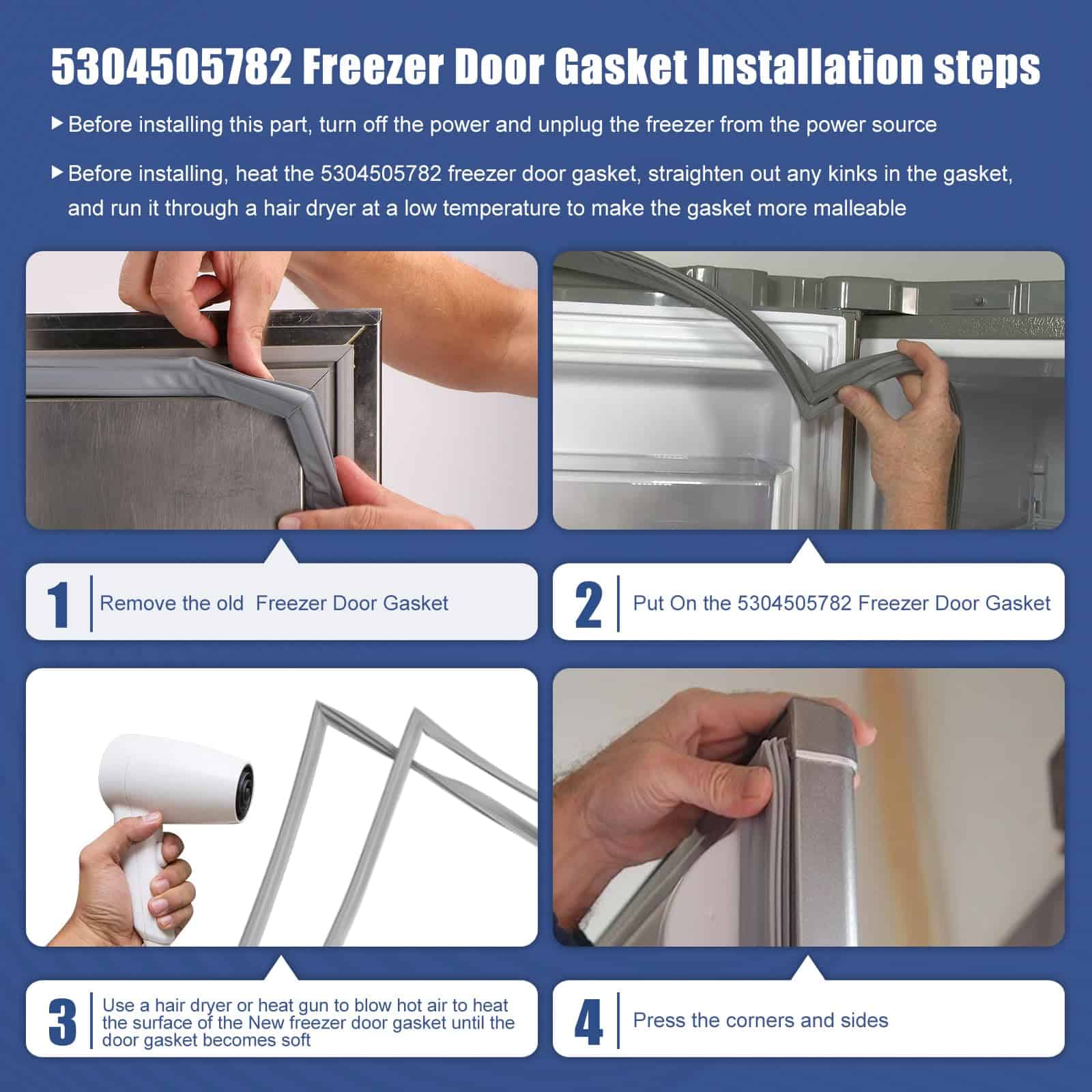 5304505782 Freezer Door Gasket Installation steps

▶ Before installing this part, turn off the power and unplug the freezer from the power source

▶ Before installing, heat the 5304505782 freezer door gasket, straighten out any kinks in the gasket, and run it through a hair dryer at a low temperature to make the gasket more malleable

1 Remove the old Freezer Door Gasket

2 Put On the 5304505782 Freezer Door Gasket

3 Use a hair dryer or heat gun to blow hot air to heat the surface of the New freezer door gasket until the door gasket becomes soft

4 Press the corners and sides