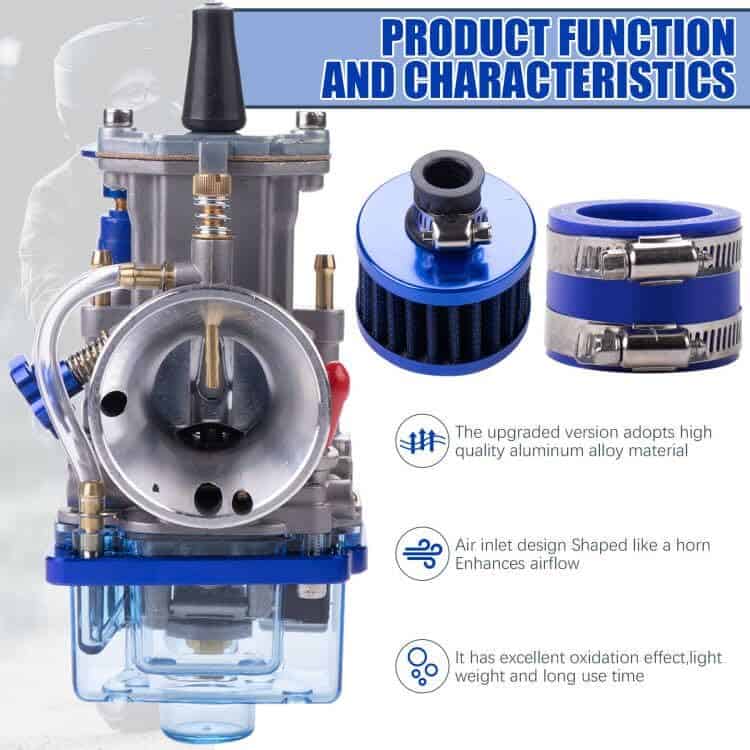 PRODUCT FUNCTION AND CHARACTERISTICS

The upgraded version adopts high quality aluminum alloy material

Air inlet design Shaped like a horn Enhances airflow

It has excellent oxidation effect,light weight and long use time