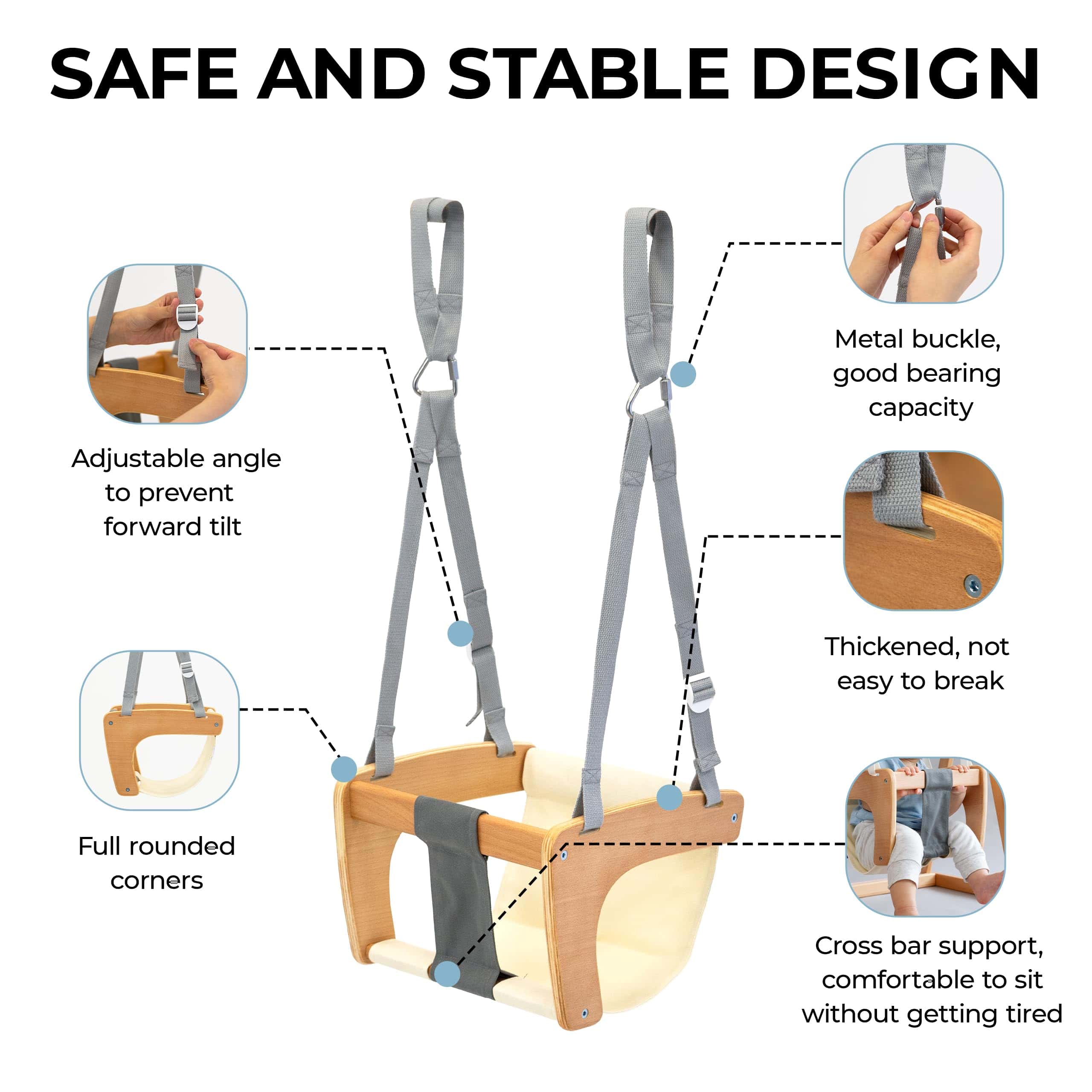 SAFE AND STABLE DESIGN

Adjustable angle to prevent forward tilt

Full rounded corners

Metal buckle, good bearing capacity

Thickened, not easy to break

Cross bar support, comfortable to sit without getting tired